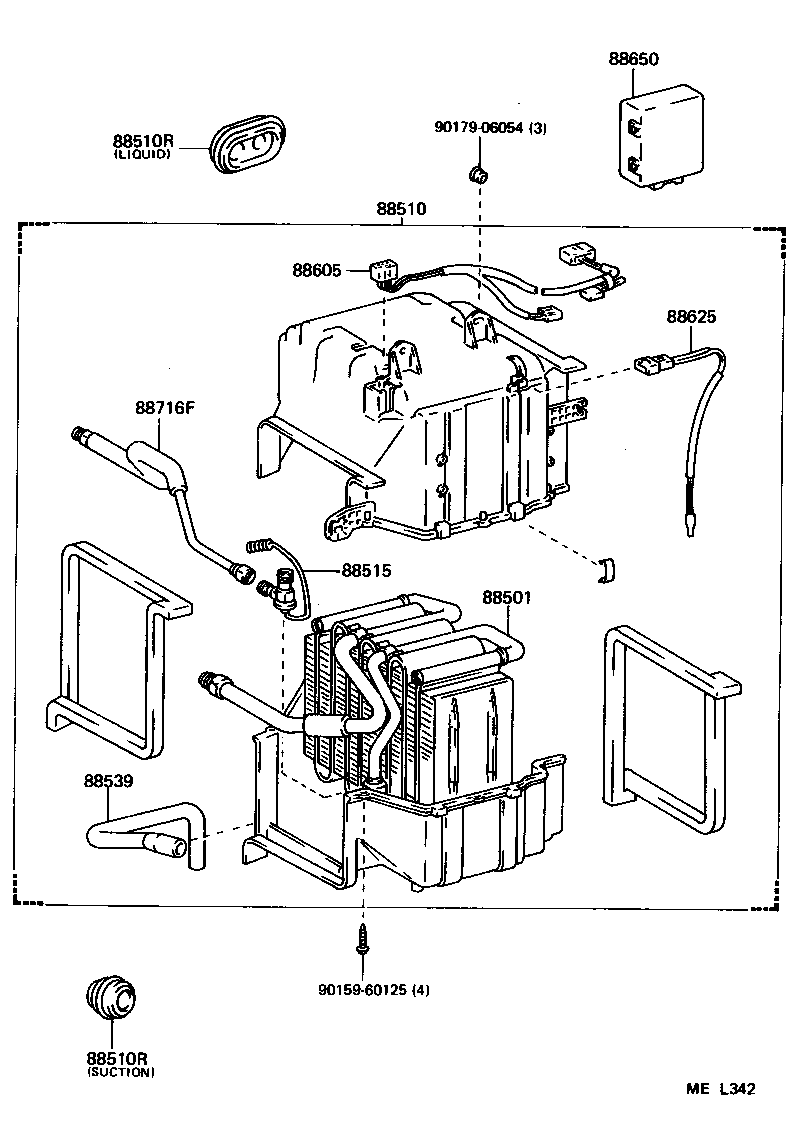 88650

88510R
(LIQUID)

90179-06054 (3)

88510

88605

88625

88716F

88515

88501

88539

90159-60125 (4)

88510R
(SUCTION)

ME L342