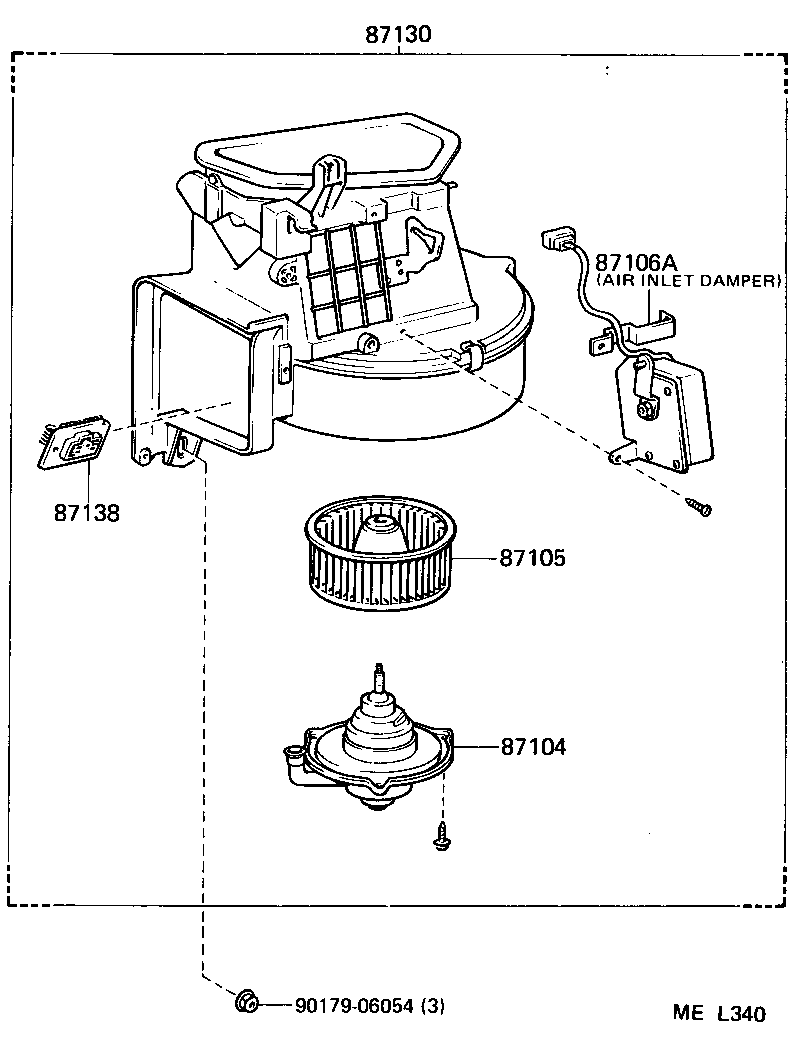 87130

87106A
(AIR INLET DAMPER)

87138

87105

87104

90179-06054 (3)

ME L340