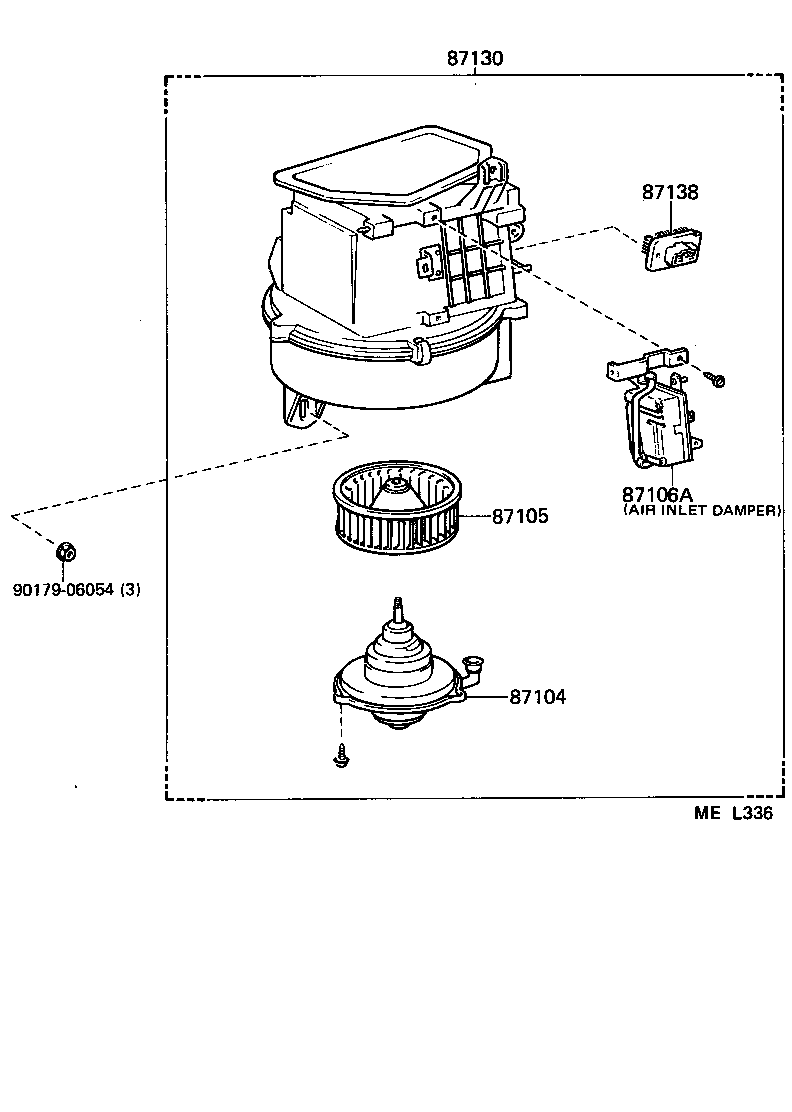 87130

87138

87106A
(AIR INLET DAMPER)

87105

90179-06054 (3)

87104

ME L336