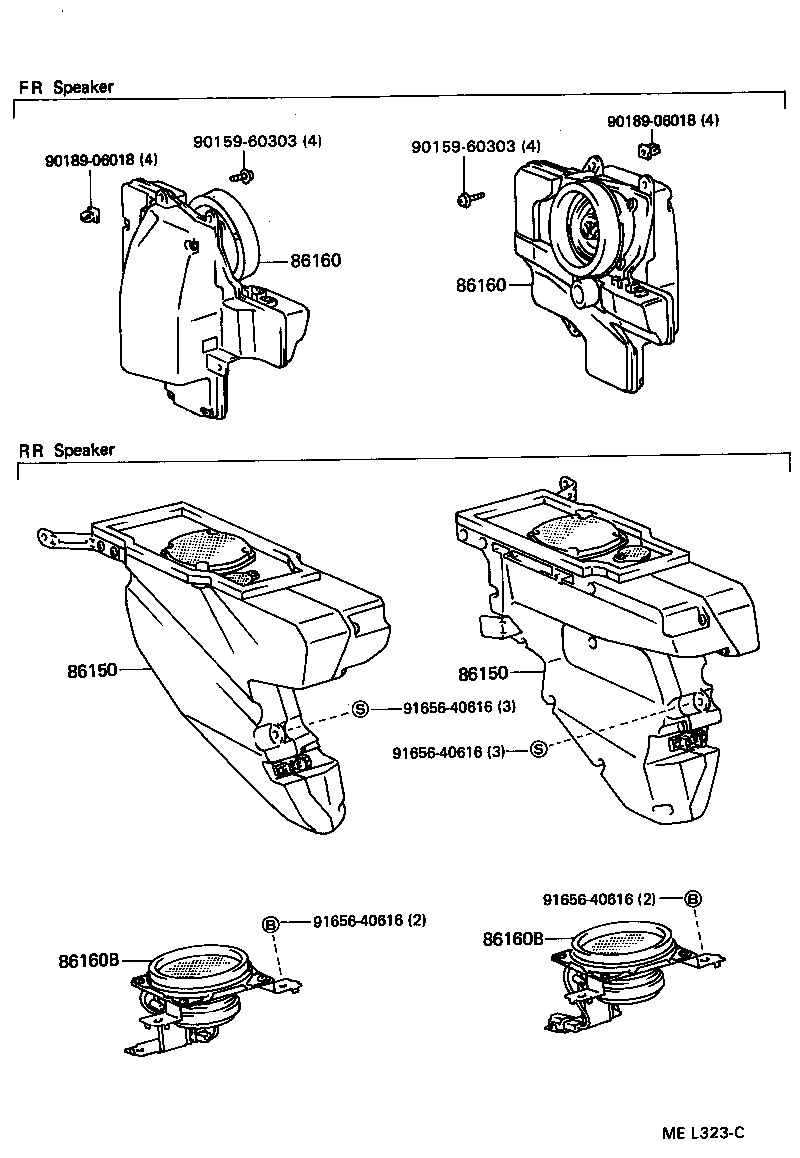 FR Speaker

90189-06018 (4)
90159-60303 (4)
86160
90159-60303 (4)
90189-06018 (4)
86160

RR Speaker

86150
S 91656-40616 (3)
86150
91656-40616 (3) S

B 91656-40616 (2)
86160B
91656-40616 (2) B
86160B

ME L323-C