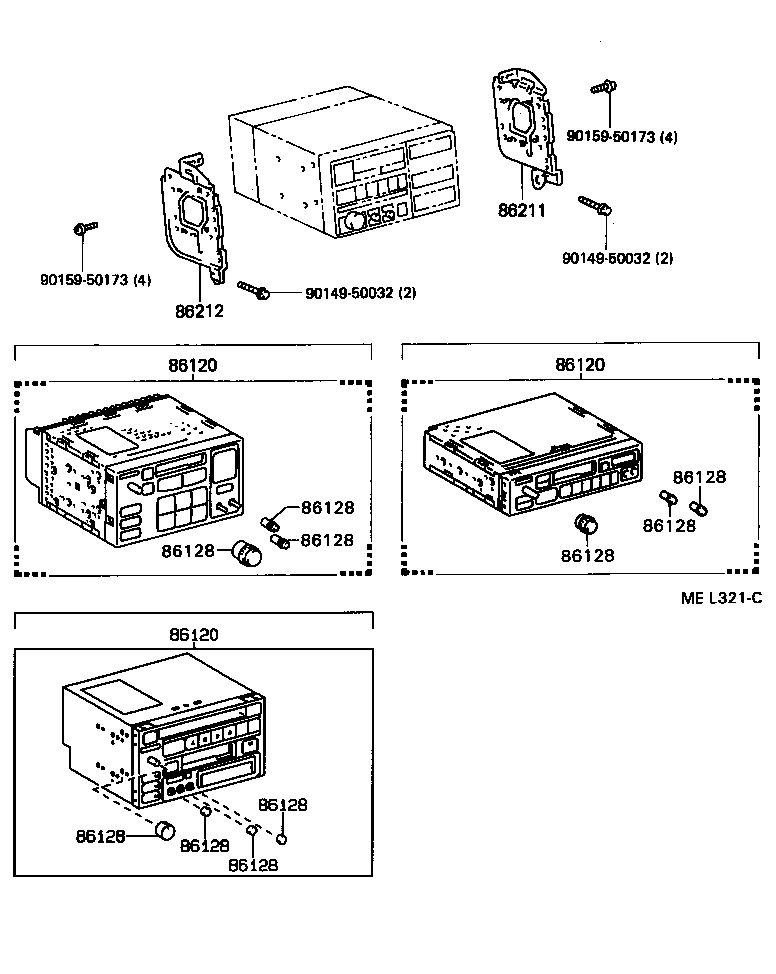 90159-50173 (4)

86211

90149-50032 (2)

90159-50173 (4)

86212

90149-50032 (2)

86120

86128

86128

86128

86120

86128

86128

86128

ME L321-C

86120

86128

86128

86128

86128