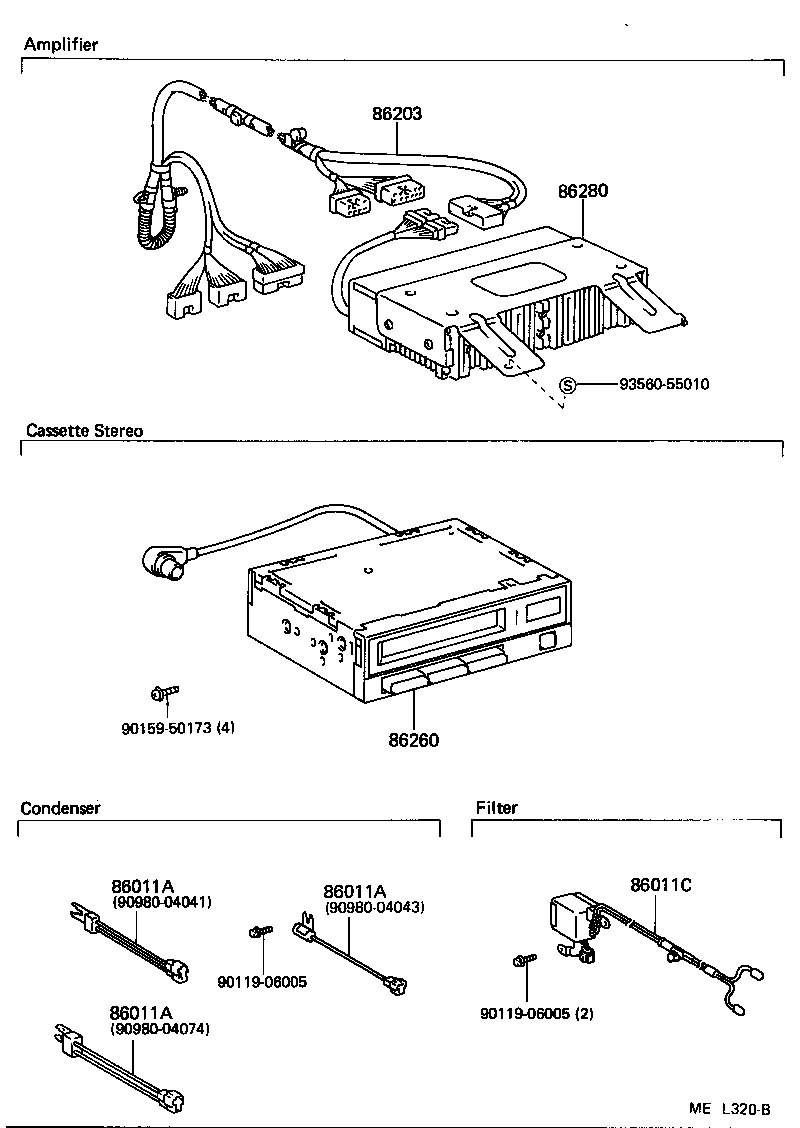 Amplifier

86203

86280

S 93560-55010

Cassette Stereo

90159-50173 (4)

86260

Condenser

86011A
(90980-04041)

86011A
(90980-04043)

90119-06005

86011A
(90980-04074)

Filter

86011C

90119-06005 (2)

ME L320-B