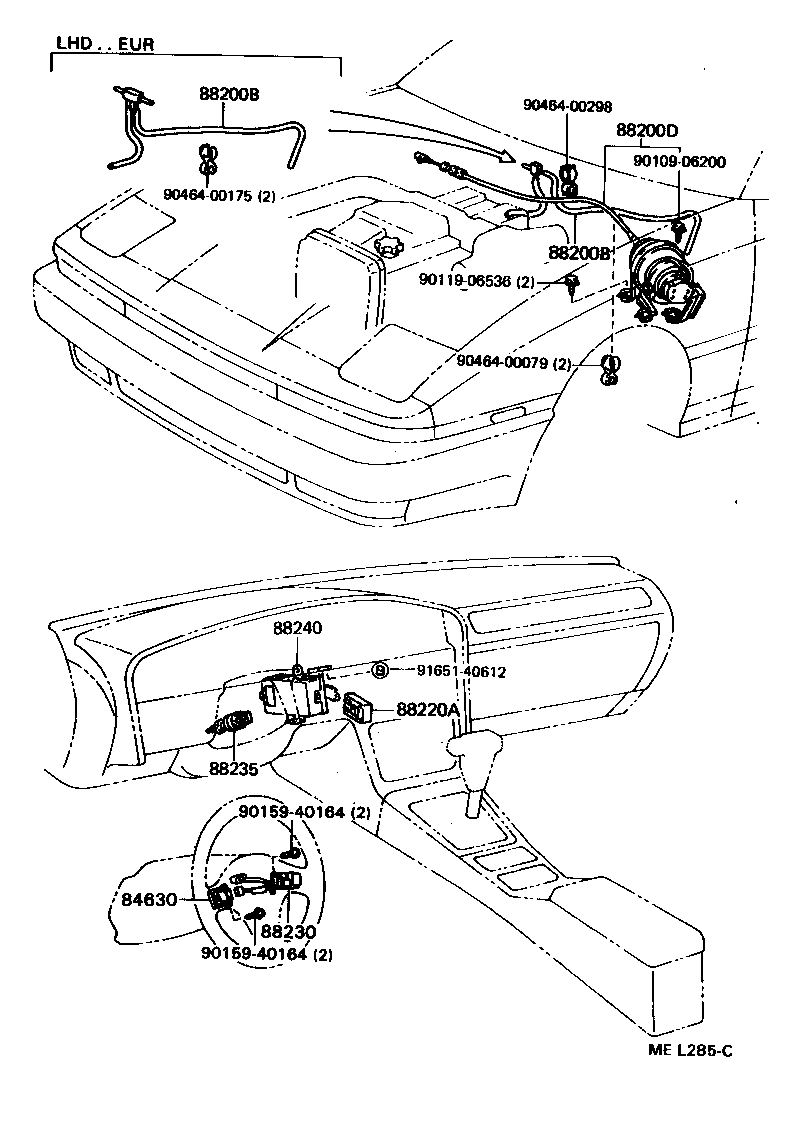 LHD . . EUR

88200B

90464-00175 (2)

90464-00298

88200D

90109-06200

88200B

90119-06536 (2)

90464-00079 (2)

88240

91651-40612

88220A

88235

90159-40164 (2)

84630

88230

90159-40164 (2)

ME L285-C