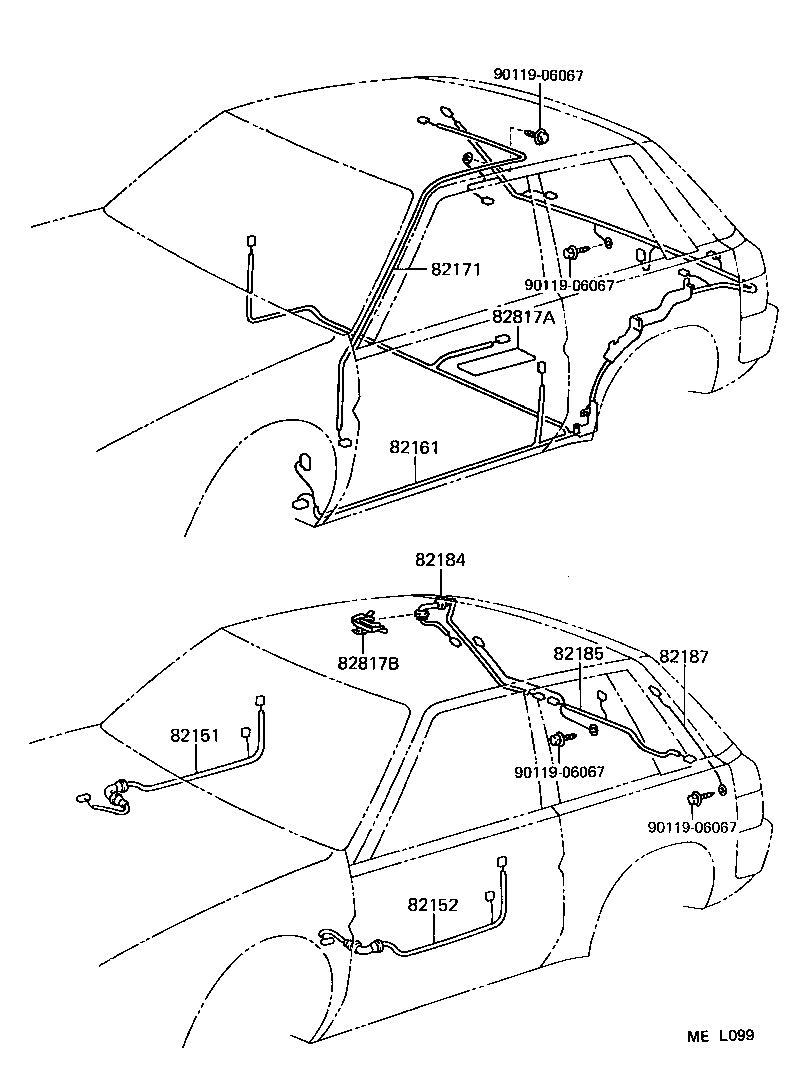 90119-06067
82171
90119-06067
82817A
82161
82184
82817B
82185
82187
82151
90119-06067
90119-06067
82152
ME L099