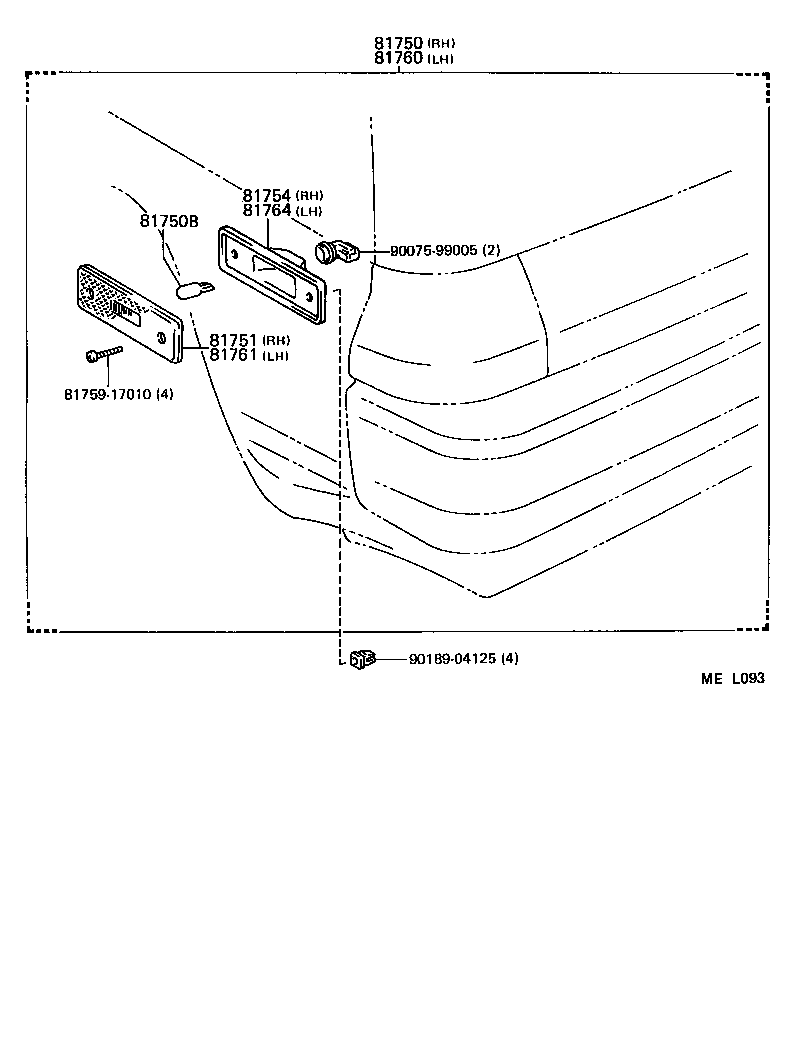 81750 (RH)
81760 (LH)

81754 (RH)
81764 (LH)

81750B

90075-99005 (2)

81751 (RH)
81761 (LH)

81759-17010 (4)

90189-04125 (4)

ME L093