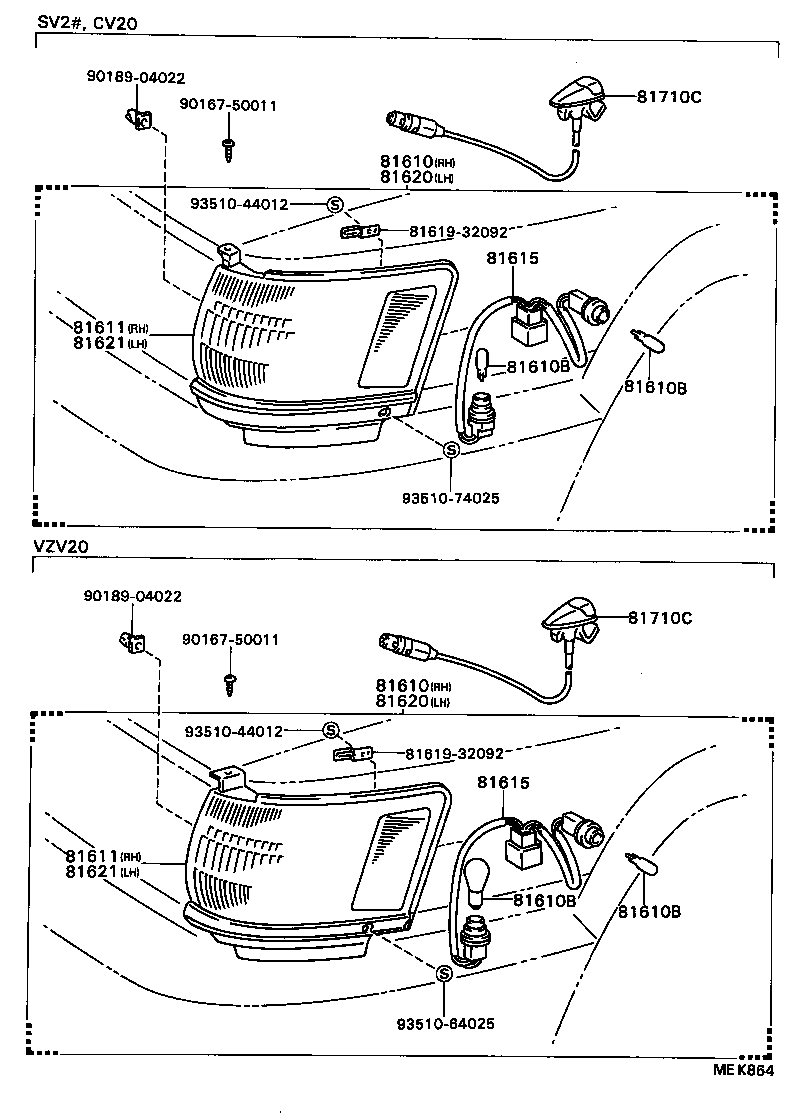 SV2#, CV20

90189-04022
90167-50011
81710C
81610(RH)
81620(LH)
93510-44012
S
81619-32092
81615
81611(RH)
81621(LH)
81610B
81610B
S
93510-74025

VZV20

90189-04022
90167-50011
81710C
81610(RH)
81620(LH)
93510-44012
S
81619-32092
81615
81611(RH)
81621(LH)
81610B
81610B
S
93510-84025

MEK864