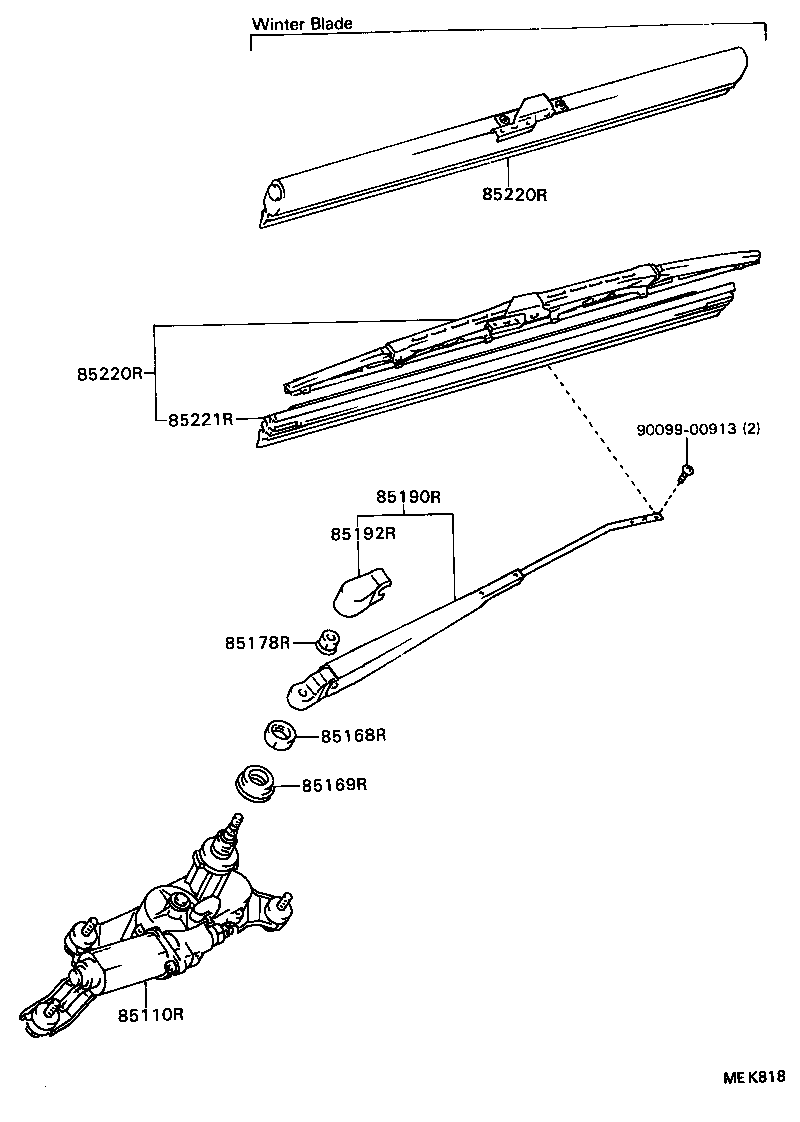 Winter Blade

85220R

85220R

85221R

90099-00913 (2)

85190R

85192R

85178R

85168R

85169R

85110R

ME K818