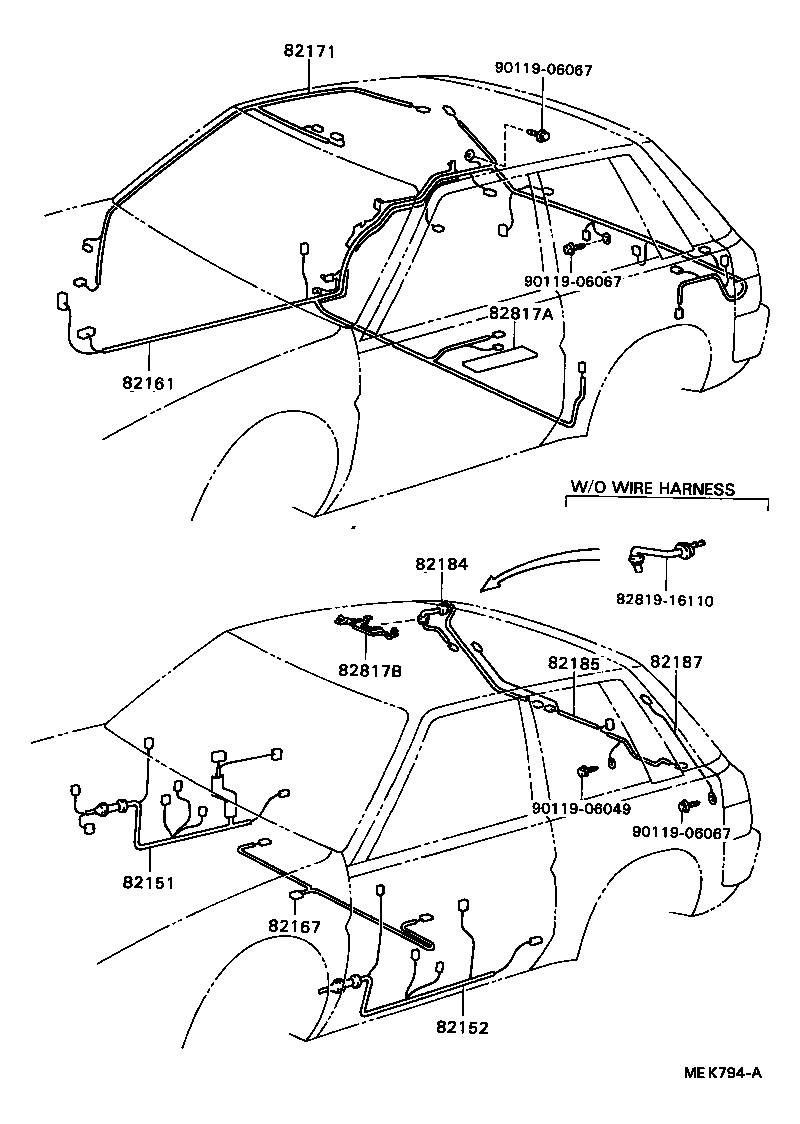 82171
90119-06067
90119-06067
82817A
82161
W/O WIRE HARNESS
82184
82819-16110
82817B
82185
82187
90119-06049
90119-06067
82151
82167
82152
ME K794-A