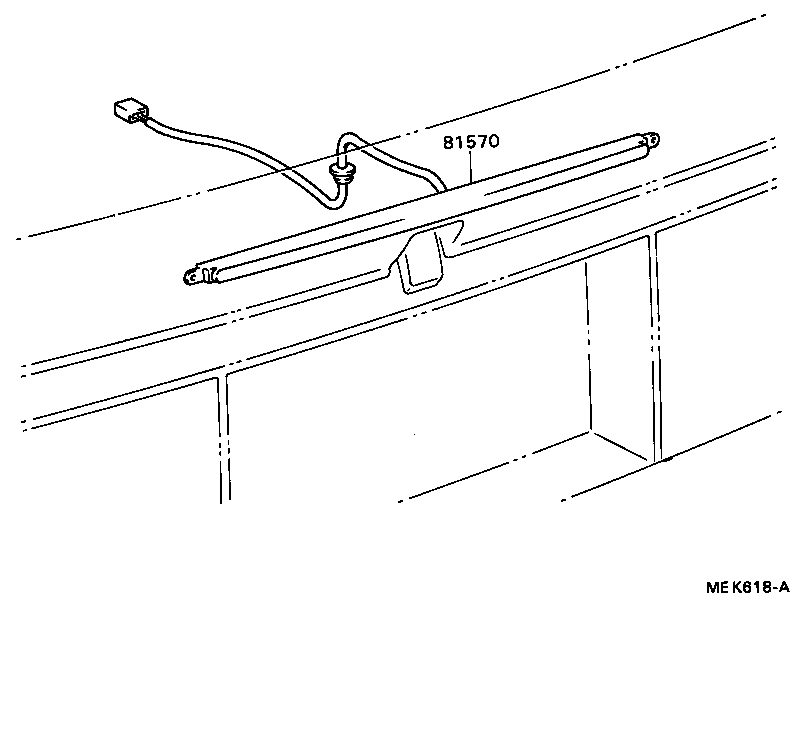 81570

ME K618-A