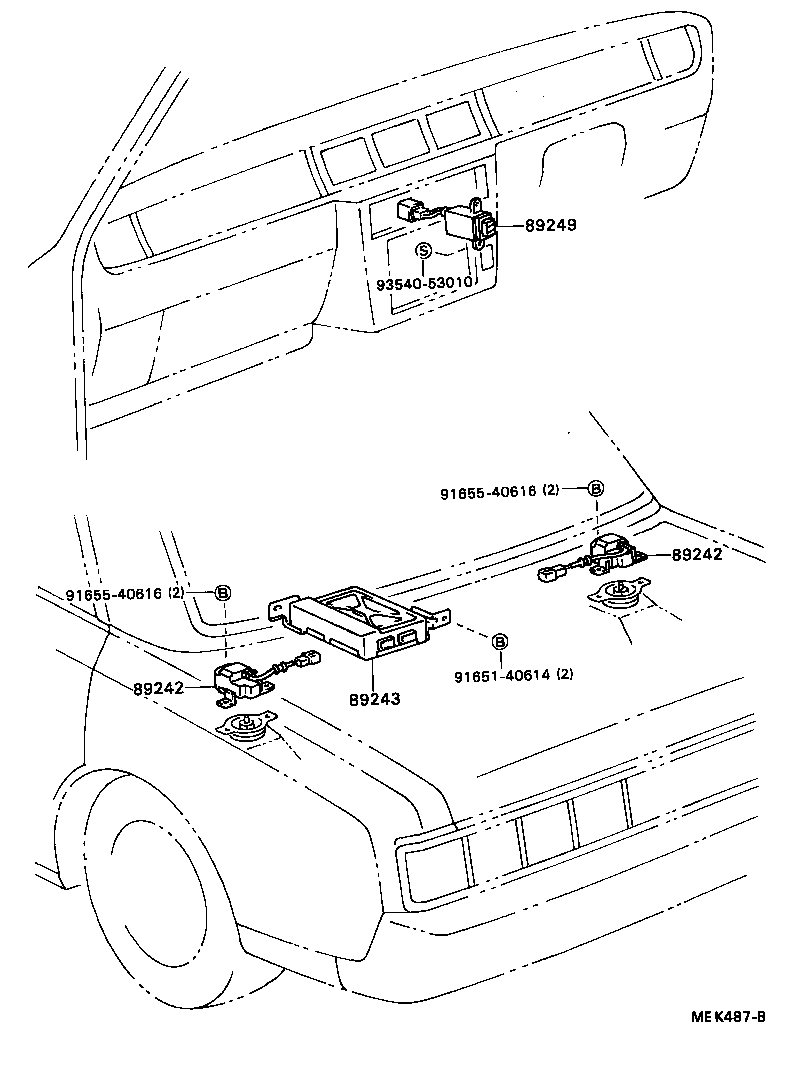 89249
S
93540-53010
91655-40616 (2) B
89242
91655-40616 (2) B
B
91651-40614 (2)
89242
89243
MEK487-B