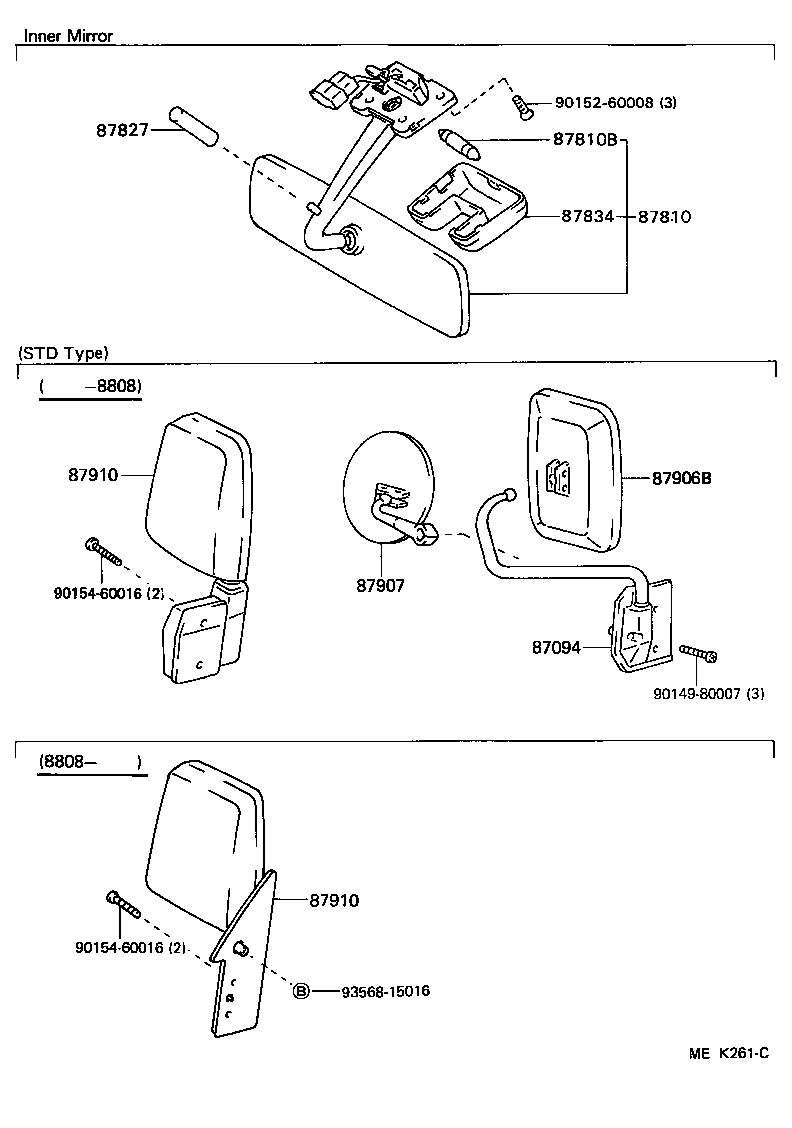 Inner Mirror

87827

90152-60008 (3)

87810B

87834

87810

(STD Type)

( –8808)

87910

90154-60016 (2)

87907

87906B

87094

90149-80007 (3)

(8808– )

87910

90154-60016 (2)

B 93568-15016

ME K261-C