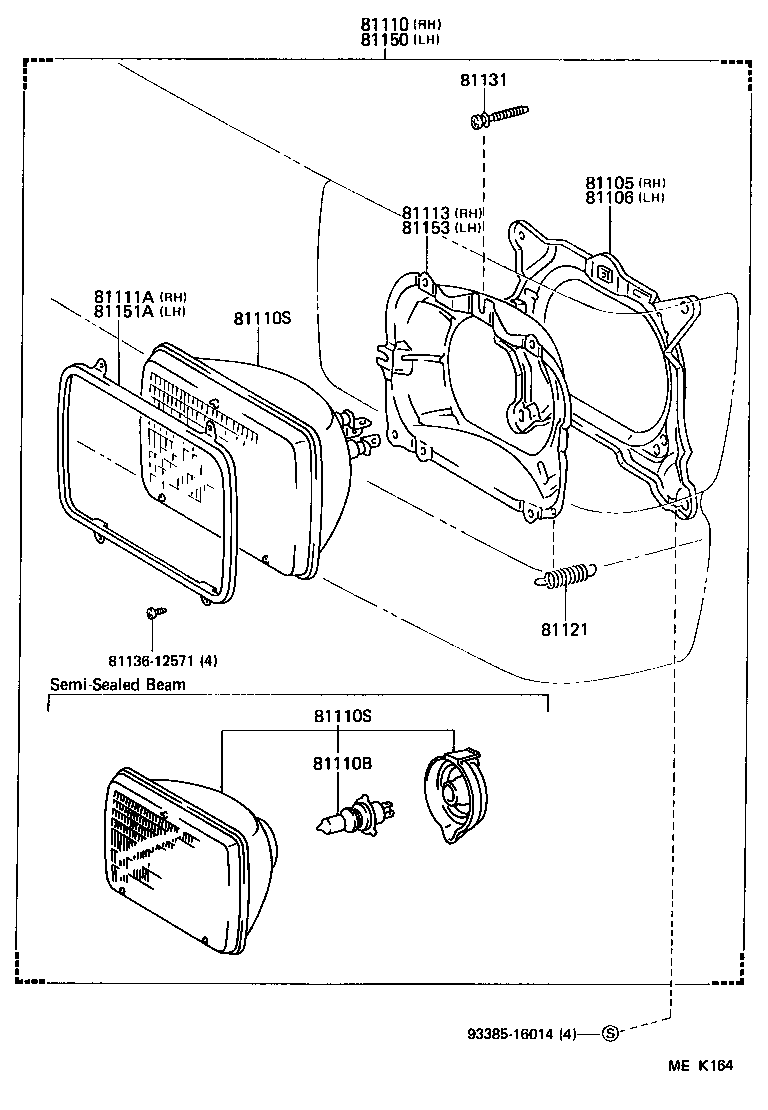 81110 (RH)
81150 (LH)

81131

81105 (RH)
81106 (LH)

81113 (RH)
81153 (LH)

81111A (RH)
81151A (LH)

81110S

81121

81136-12571 (4)

Semi-Sealed Beam

81110S

81110B

93385-16014 (4) S

ME K164