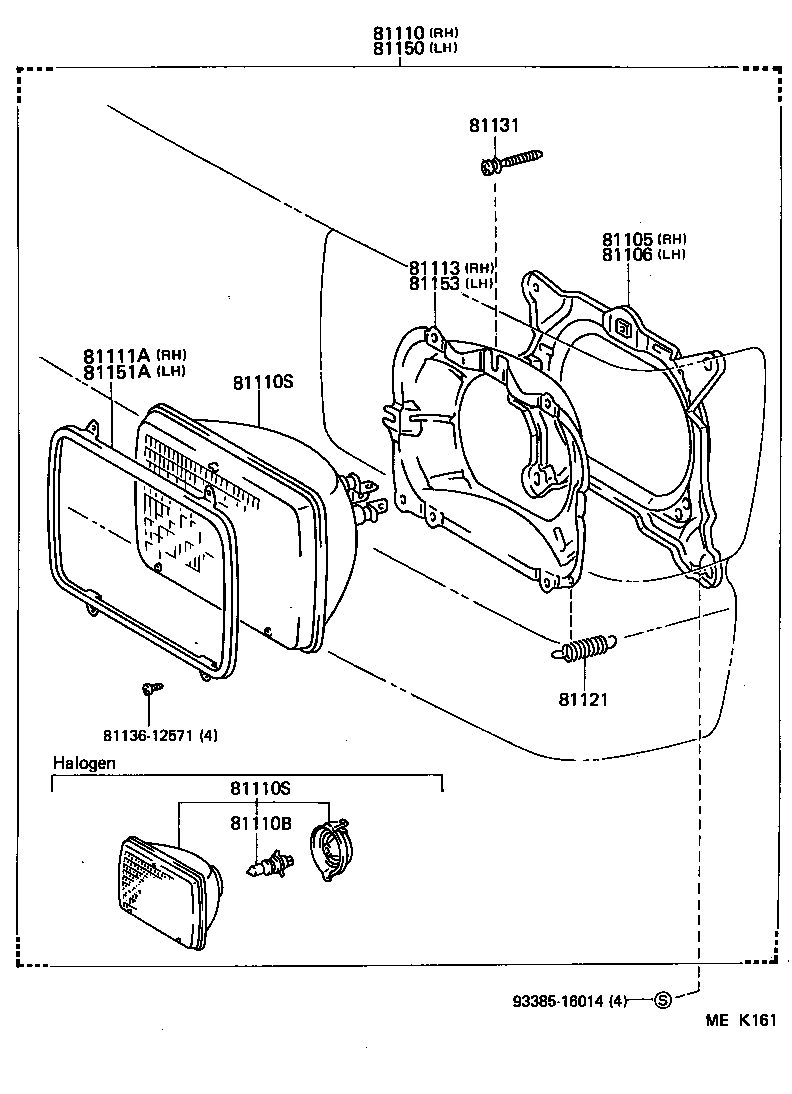 81110 (RH)
81150 (LH)

81131

81105 (RH)
81106 (LH)

81113 (RH)
81153 (LH)

81111A (RH)
81151A (LH)

81110S

81121

81136-12571 (4)

Halogen

81110S

81110B

93385-16014 (4) S

ME K161