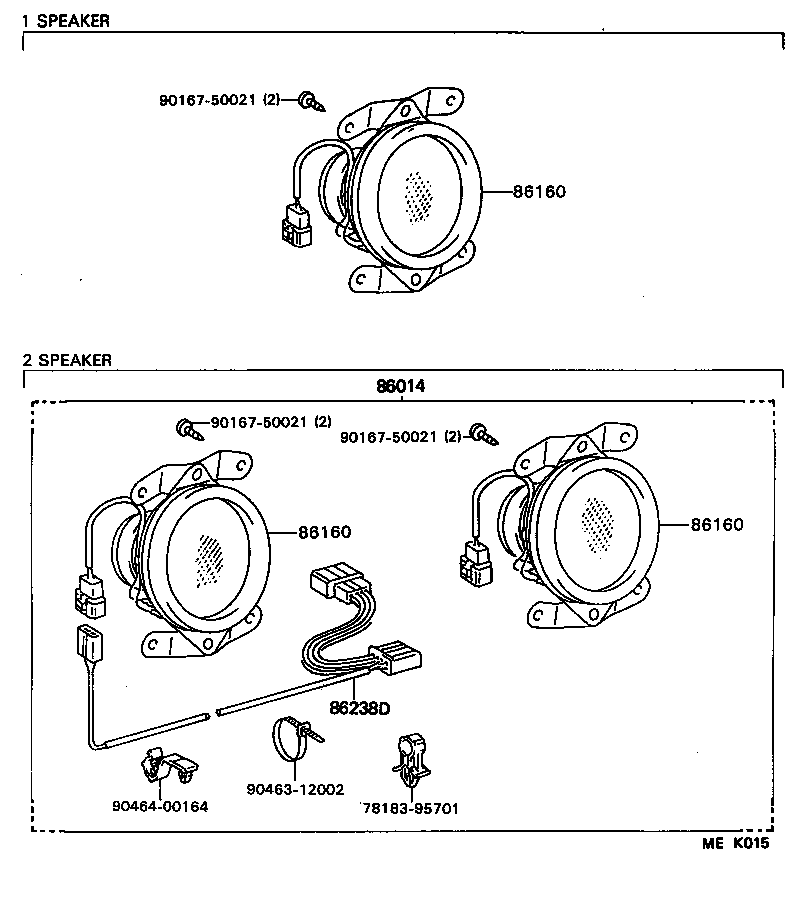 1 SPEAKER

90167-50021 (2)

86160

2 SPEAKER

86014

90167-50021 (2)

90167-50021 (2)

86160

86160

86238D

90464-00164

90463-12002

78183-95701

ME K015