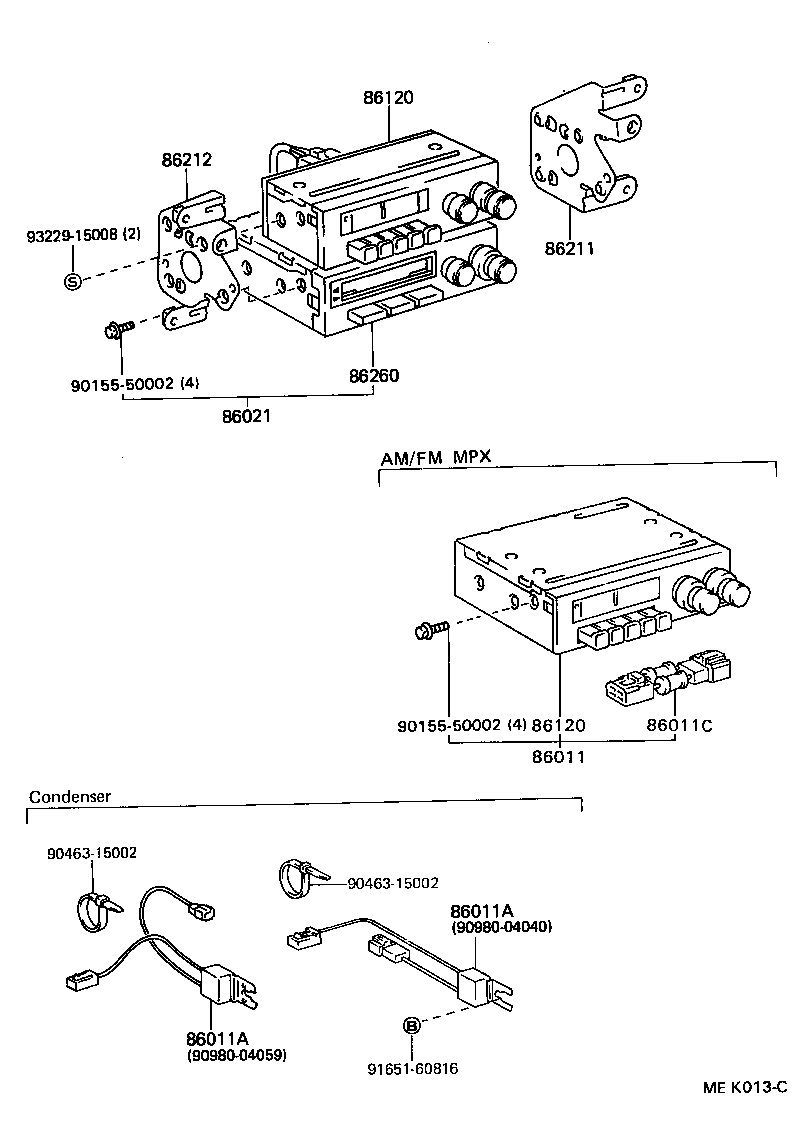 86120
86212
93229-15008 (2)
S
86211
90155-50002 (4)
86260
86021

AM/FM MPX

90155-50002 (4) 86120
86011C
86011

Condenser

90463-15002
90463-15002
86011A
(90980-04040)
86011A
(90980-04059)
B
91651-60816

ME K013-C