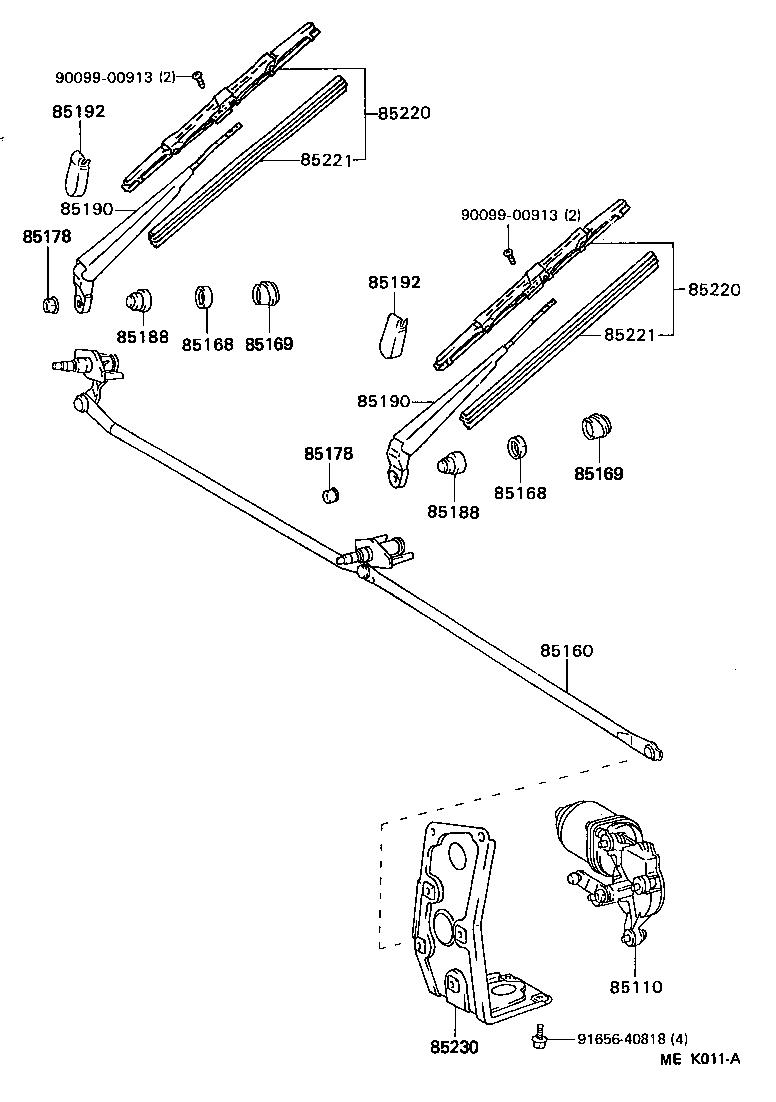 90099-00913 (2)
85192
85220
85221
85190
85178
85188
85168
85169
90099-00913 (2)
85192
85220
85221
85190
85178
85188
85168
85169
85160
85110
85230
91656-40818 (4)
ME K011-A