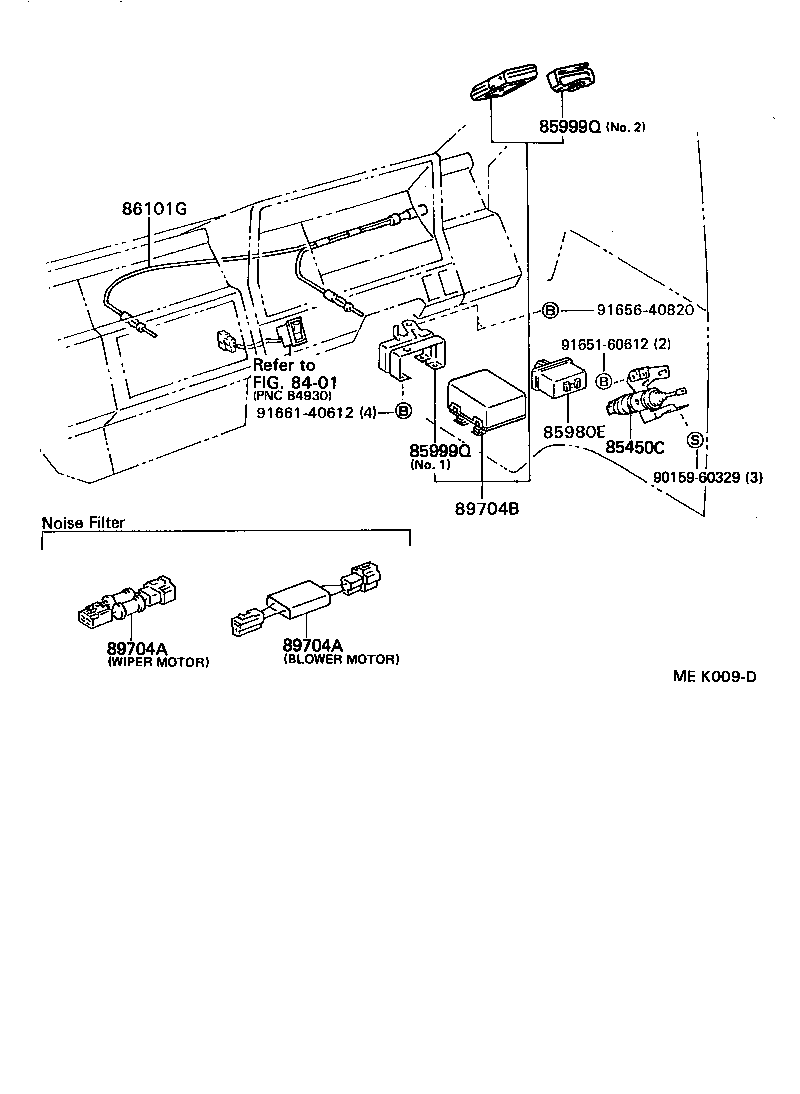 85999Q (No. 2)

86101G

B 91656-40820

91651-60612 (2)

B

Refer to
FIG. 84-01
(PNC 84930)

91661-40612 (4) B

85999Q
(No. 1)

85980E

85450C

S

90159-60329 (3)

89704B

Noise Filter

89704A
(WIPER MOTOR)

89704A
(BLOWER MOTOR)

ME K009-D