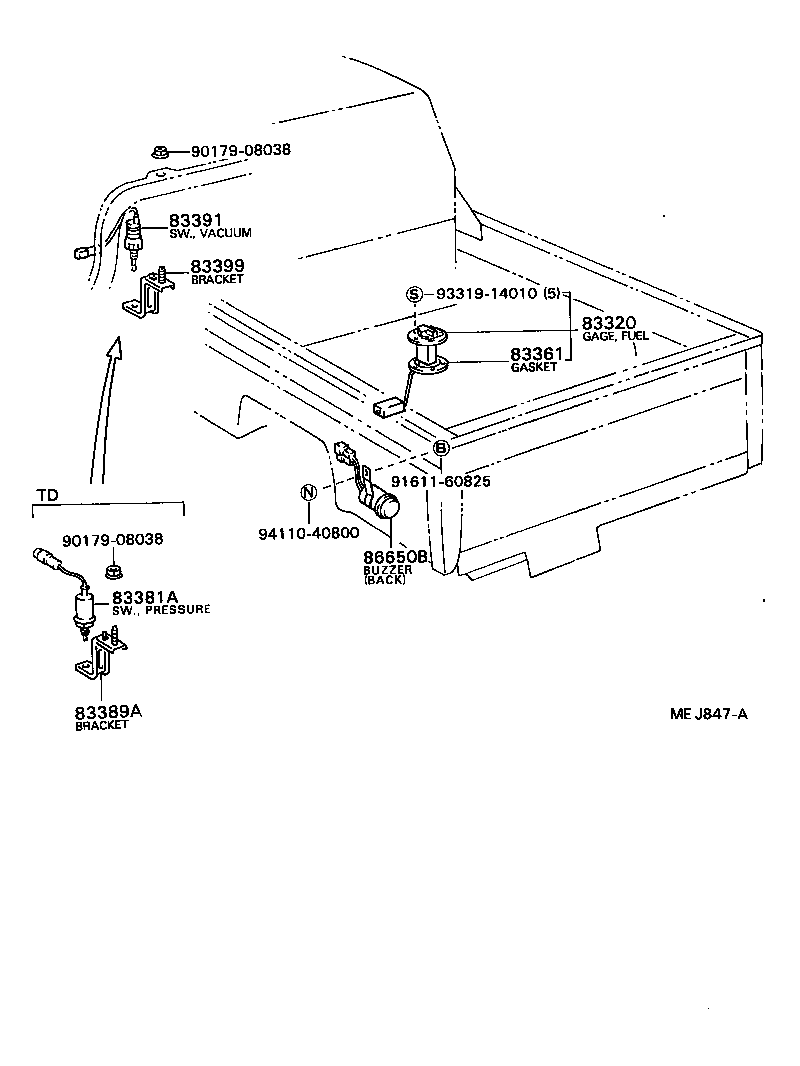 90179-08038

83391
SW., VACUUM

83399
BRACKET

S 93319-14010 (5)

83320
GAGE, FUEL

83361
GASKET

B

91611-60825

N

94110-40800

86650B
BUZZER
(BACK)

TD

90179-08038

83381A
SW., PRESSURE

83389A
BRACKET

ME J847-A