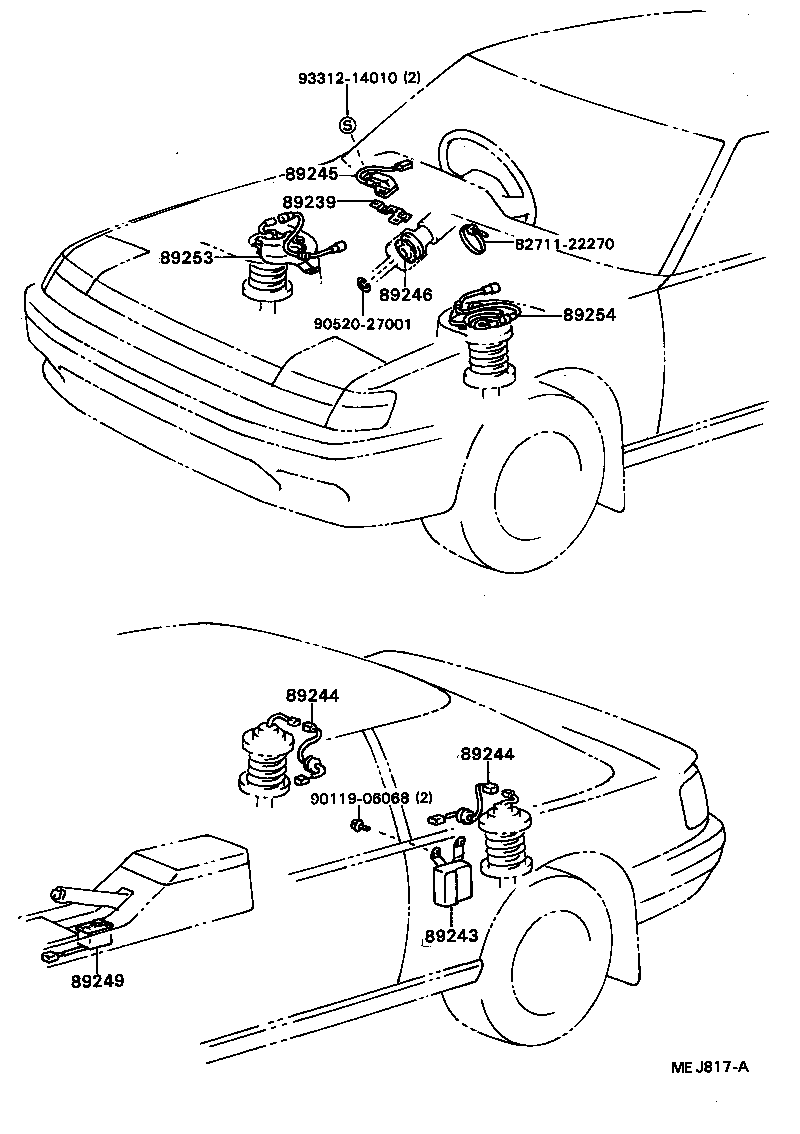 93312-14010 (2)
S
89245
89239
89253
82711-22270
89246
90520-27001
89254

89244
89244
90119-06068 (2)
89243
89249

ME J817-A