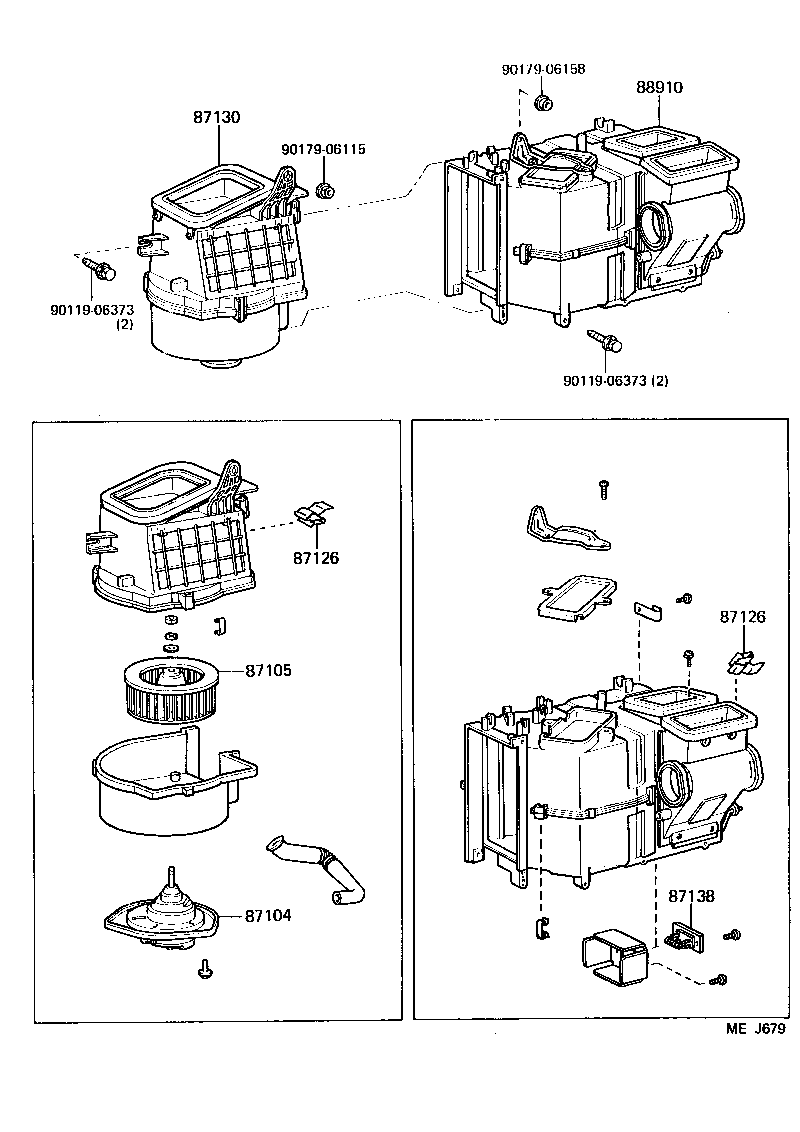 90179-06158
88910
87130
90179-06115
90119-06373
(2)
90119-06373 (2)

87126
87105
87104

87126
87138

ME J679