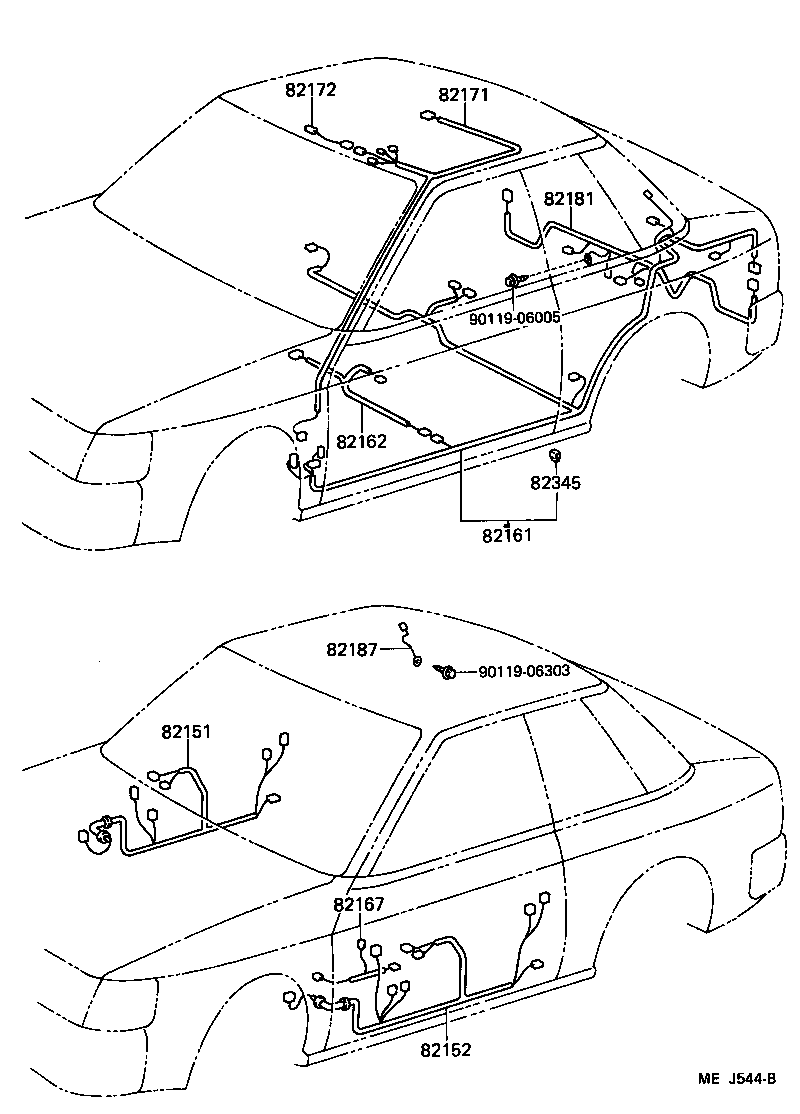 82172
82171
82181
90119-06005
82162
82345
82161

82187
90119-06303
82151
82167
82152

ME J544-B