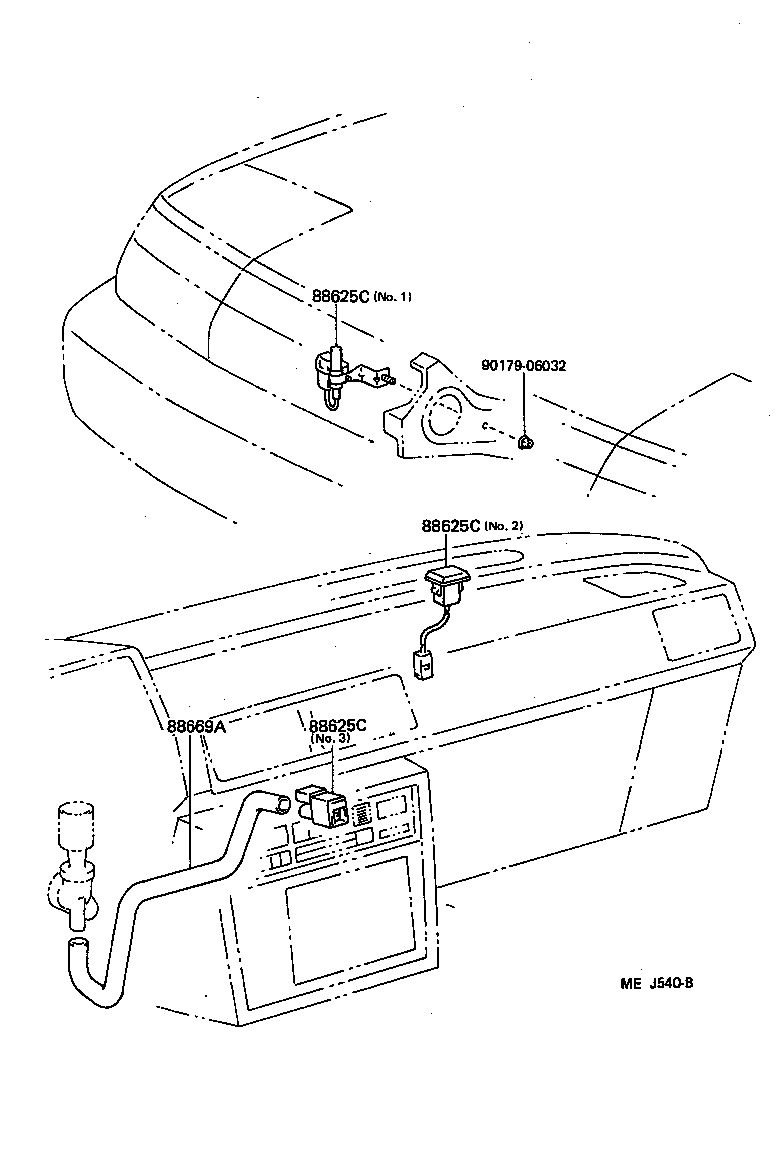 88625C (No. 1)

90179-06032

88625C (No. 2)

88669A

88625C (No. 3)

ME J540-B