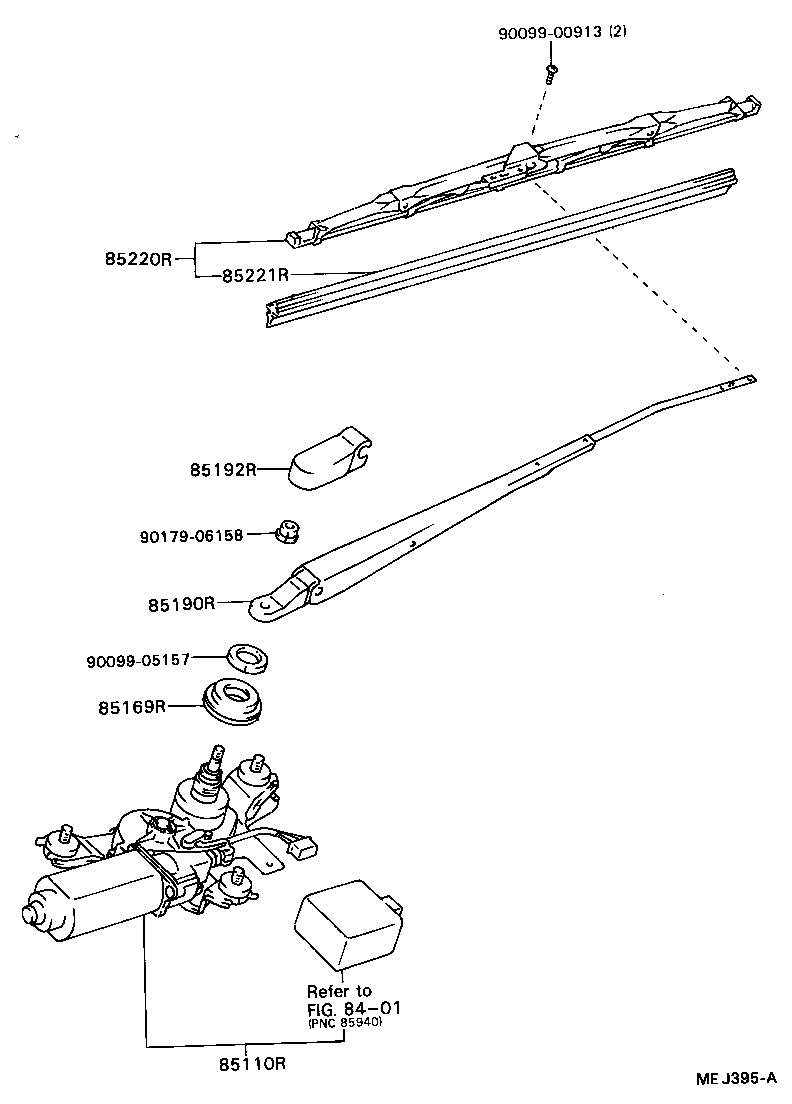 90099-00913 (2)

85220R

85221R

85192R

90179-06158

85190R

90099-05157

85169R

Refer to FIG. 84-01 (PNC 85940)

85110R

ME J395-A