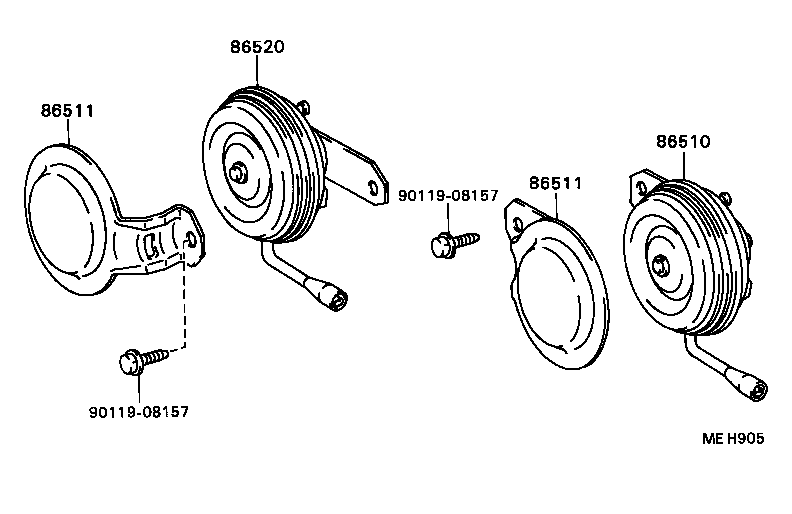 86520
86511
86510
90119-08157
86511
90119-08157
ME H905