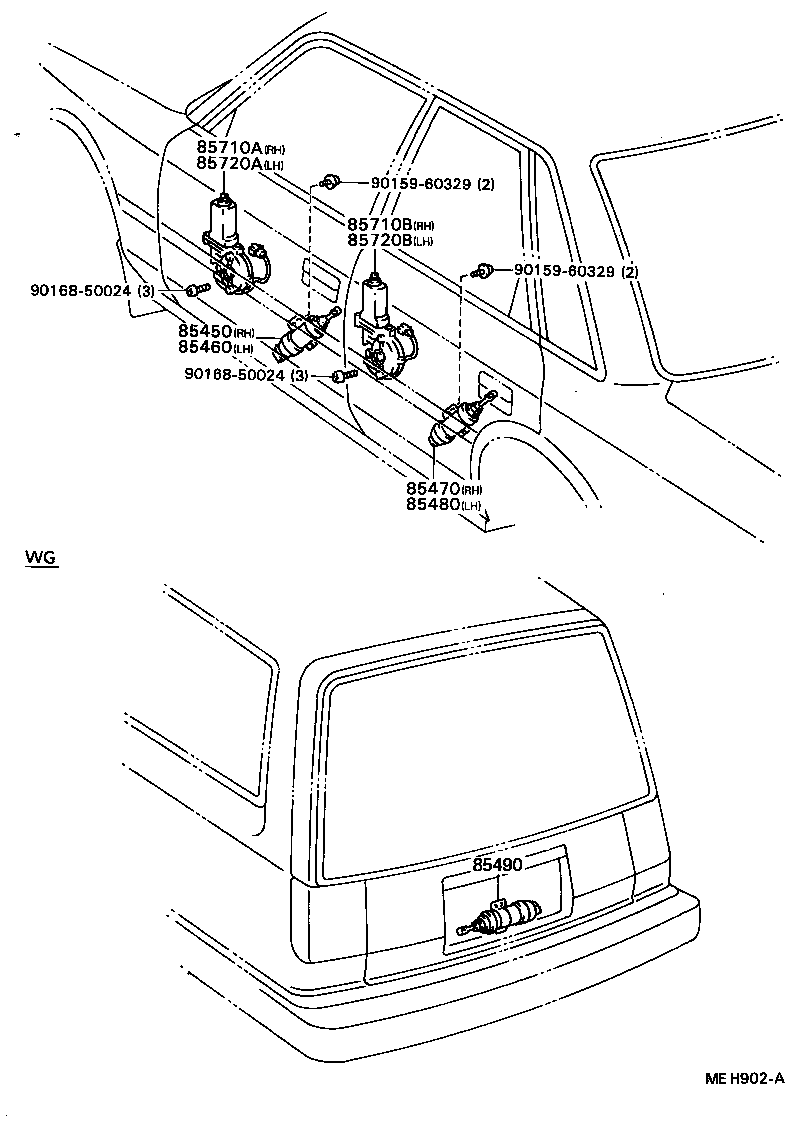 85710A(RH)
85720A(LH)

90159-60329 (2)

85710B(RH)
85720B(LH)

90159-60329 (2)

90168-50024 (3)

85450(RH)
85460(LH)

90168-50024 (3)

85470(RH)
85480(LH)

WG

85490

ME H902-A