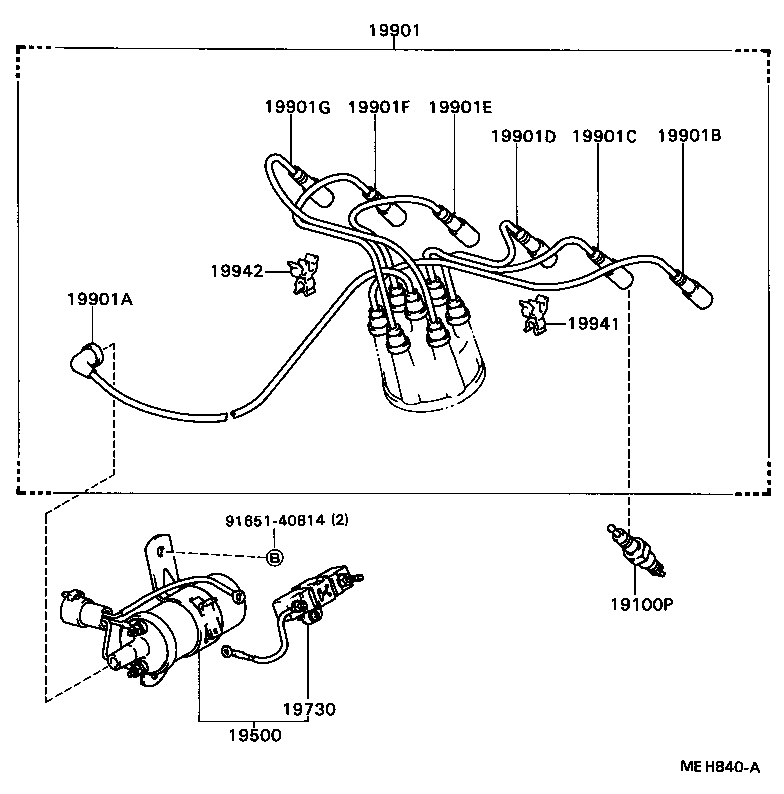 19901

19901G 19901F 19901E

19901D 19901C 19901B

19942

19901A

19941

91651-40814 (2)

B

19100P

19730

19500

ME H840-A