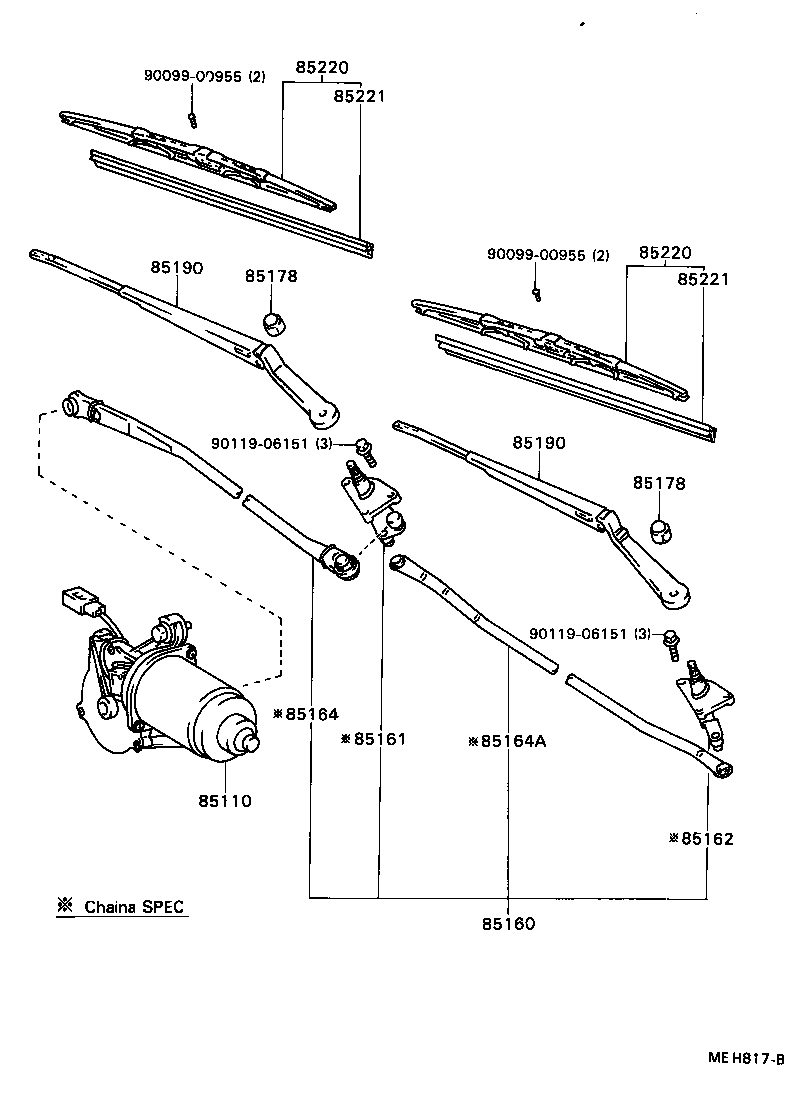 90099-00955 (2)
85220
85221
85190
85178
90099-00955 (2)
85220
85221
90119-06151 (3)
85190
85178
90119-06151 (3)
※85164
※85161
※85164A
85110
※85162
※ Chaina SPEC
85160
ME H817-B