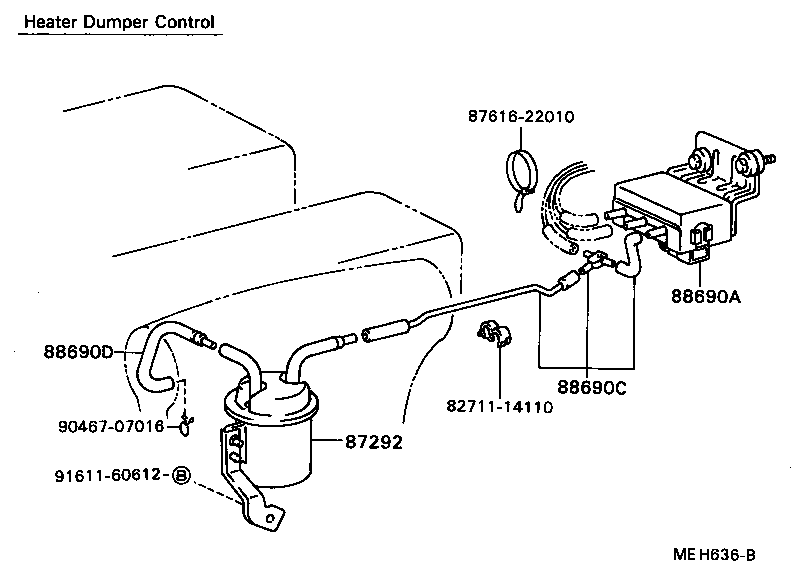 Heater Dumper Control

87616-22010

88690A

88690D

88690C

82711-14110

90467-07016

87292

91611-60612-Ⓑ

ME H636-B