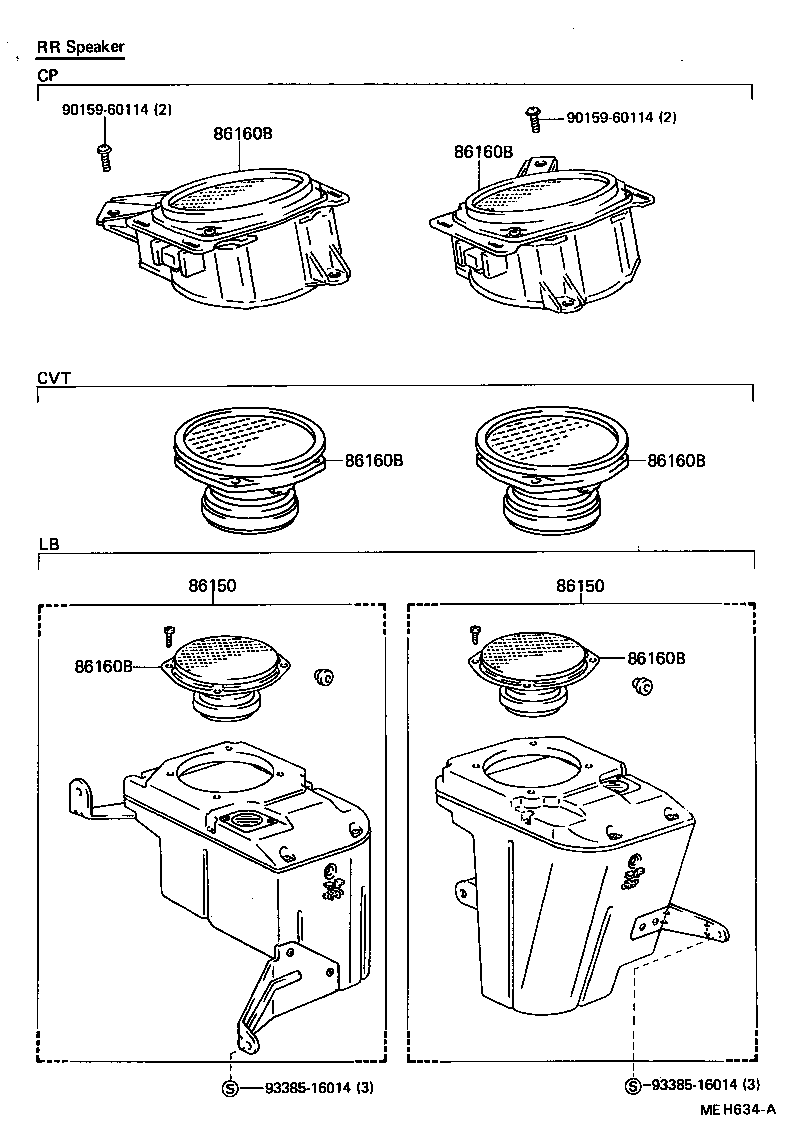 RR Speaker

CP

90159-60114 (2)

86160B

90159-60114 (2)

86160B

CVT

86160B

86160B

LB

86150

86150

86160B

86160B

Ⓢ—93385-16014 (3)

Ⓢ—93385-16014 (3)

ME H634-A