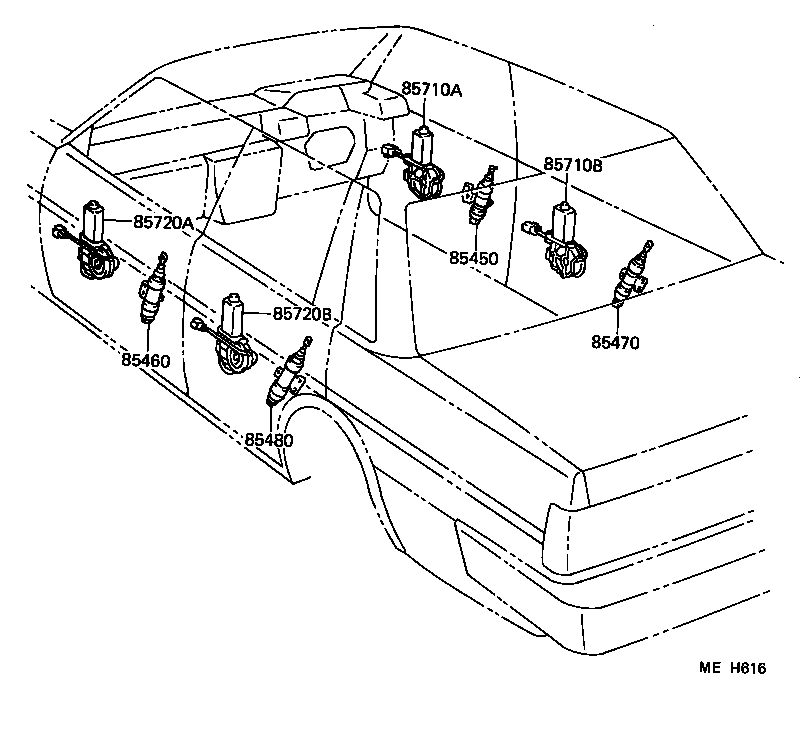 85710A
85710B
85720A
85450
85720B
85470
85460
85480
ME H616