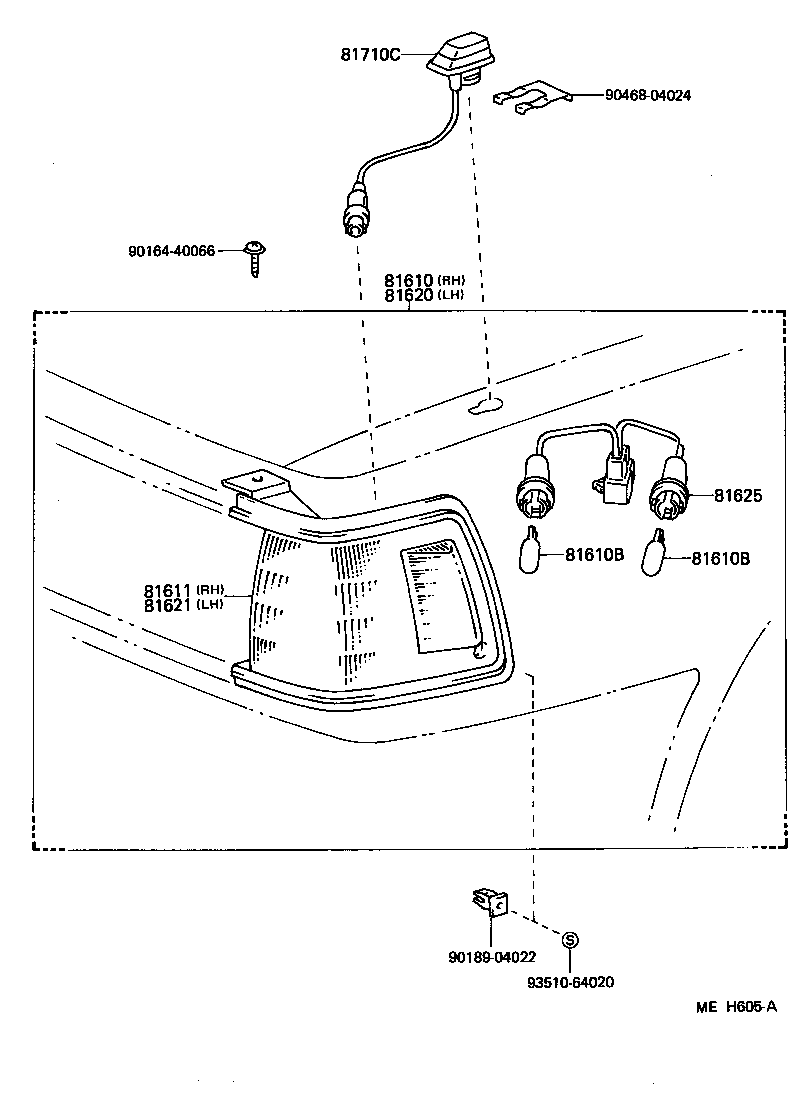 81710C

90468-04024

90164-40066

81610 (RH)
81620 (LH)

81625

81610B

81610B

81611 (RH)
81621 (LH)

90189-04022

S

93510-64020

ME H605-A