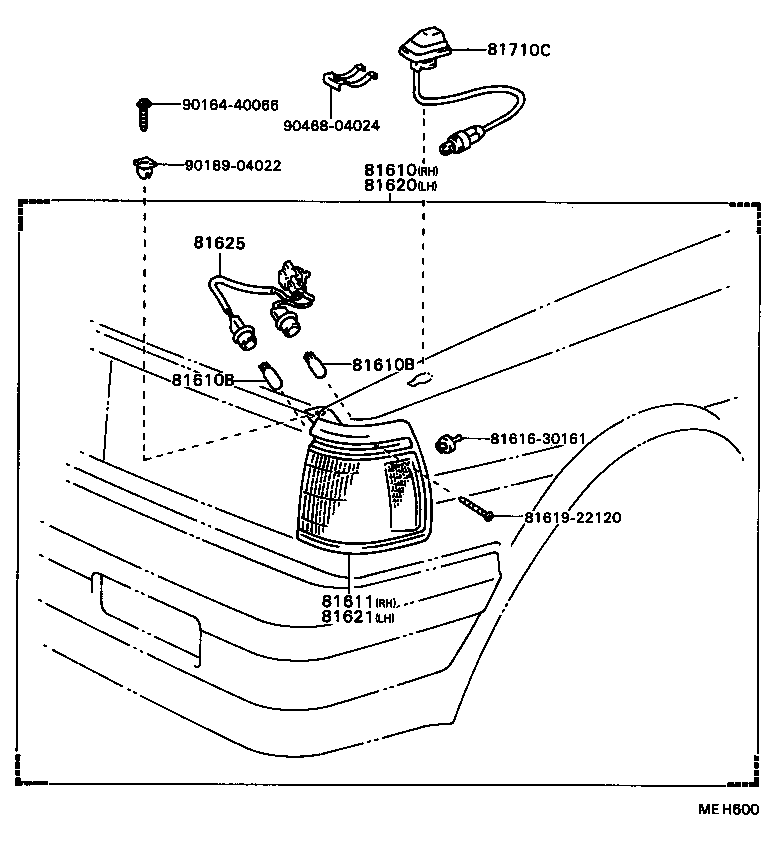 81710C
90164-40066
90468-04024
90189-04022
81610(RH)
81620(LH)
81625
81610B
81610B
81616-30161
81619-22120
81611(RH)
81621(LH)
ME H600