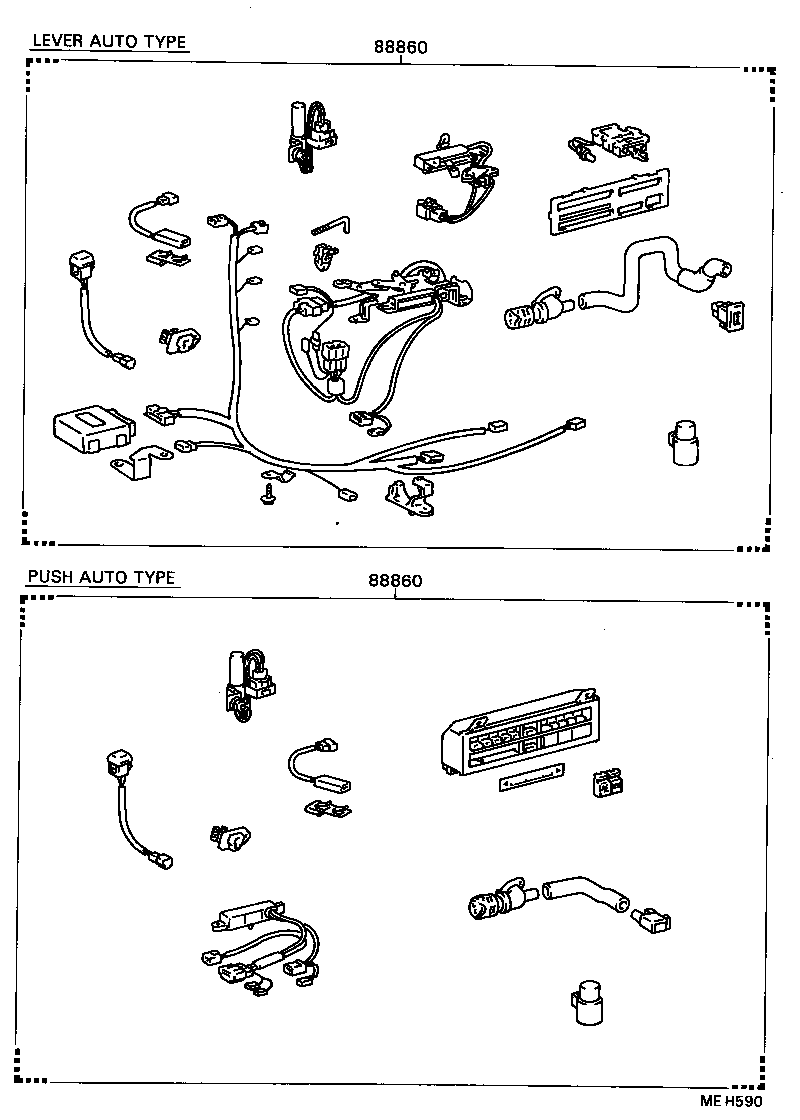 LEVER AUTO TYPE

88860

PUSH AUTO TYPE

88860

ME H590