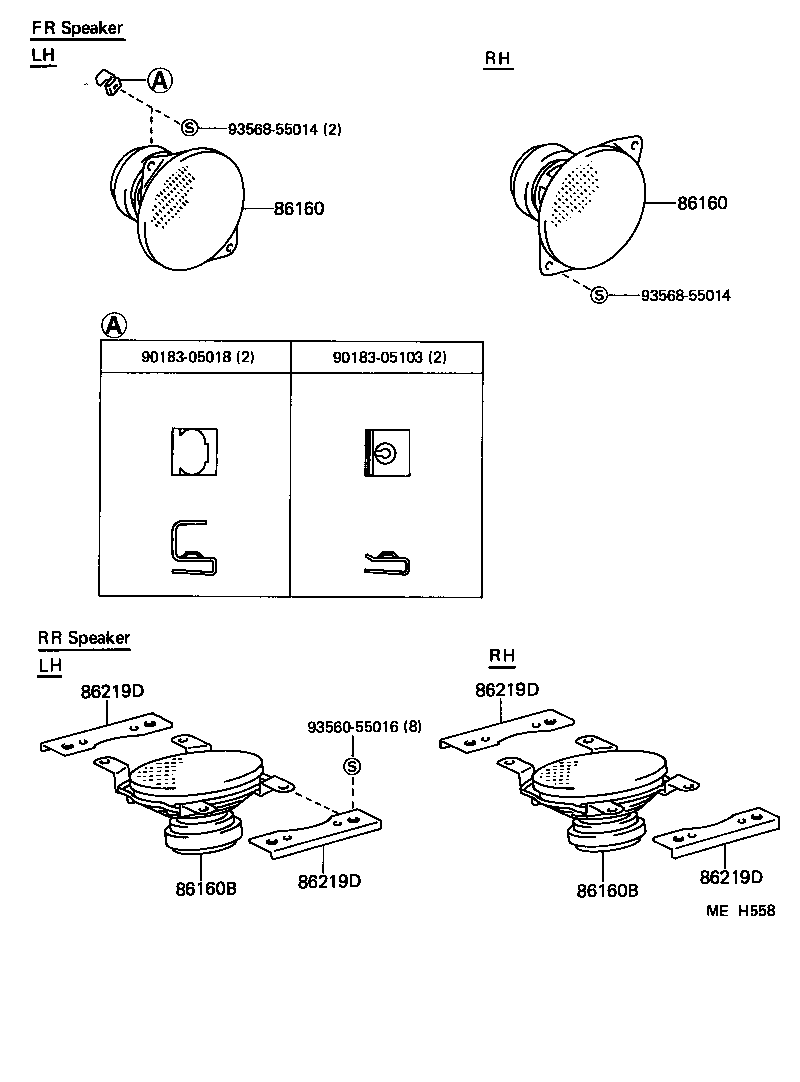 FR Speaker
LH

A
S 93568-55014 (2)
86160

RH

86160
S 93568-55014

A

| 90183-05018 (2) | 90183-05103 (2) |
|---|---|
| | |

RR Speaker
LH

86219D
93560-55016 (8)
S
86160B
86219D

RH

86219D
86160B
86219D

ME H558