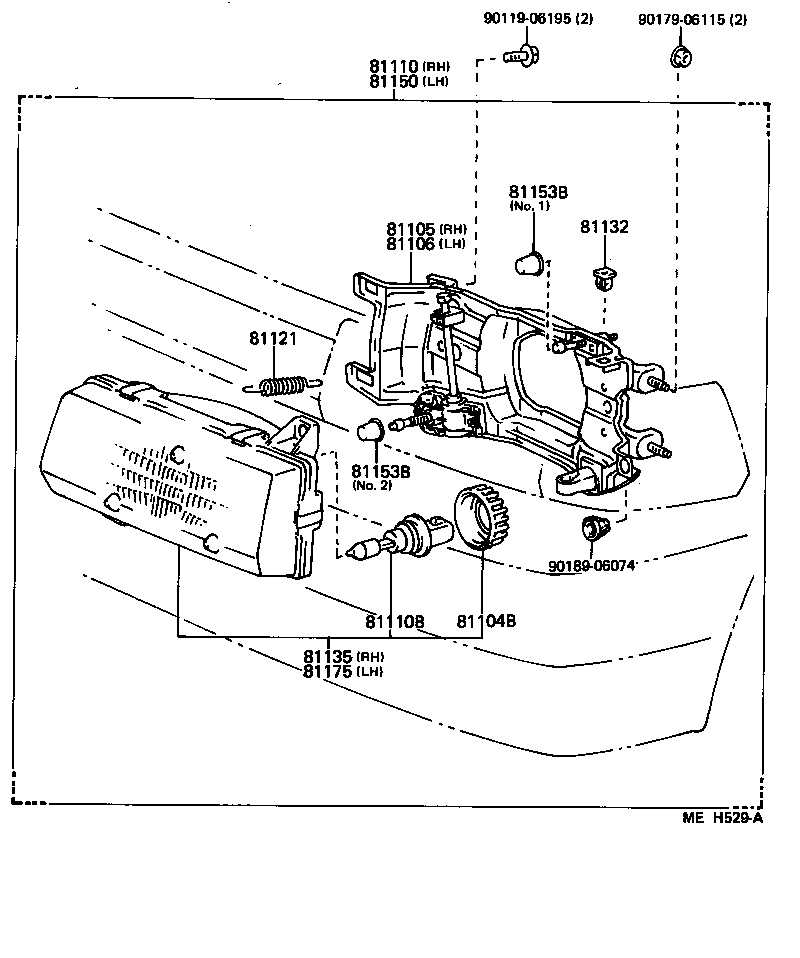 90119-06195 (2)
90179-06115 (2)
81110 (RH)
81150 (LH)
81153B
(No. 1)
81132
81105 (RH)
81106 (LH)
81121
81153B
(No. 2)
90189-06074
81110B
81104B
81135 (RH)
81175 (LH)
ME H529-A