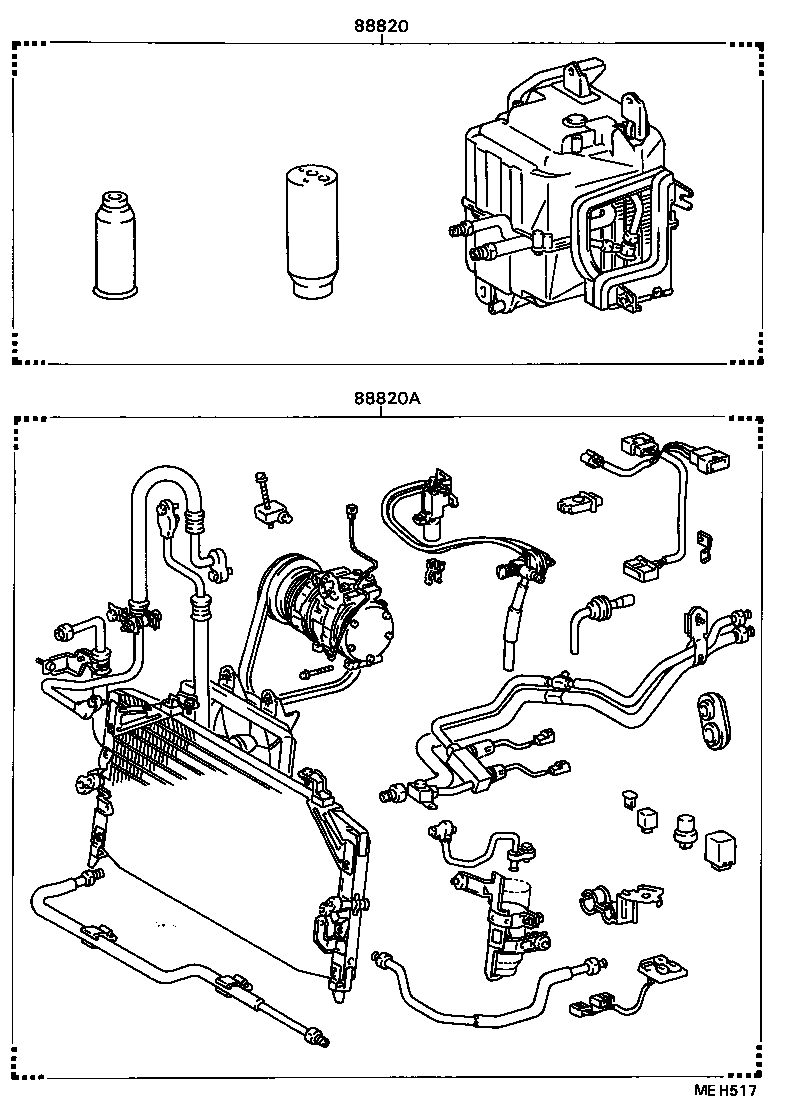 88820

88820A

ME H517