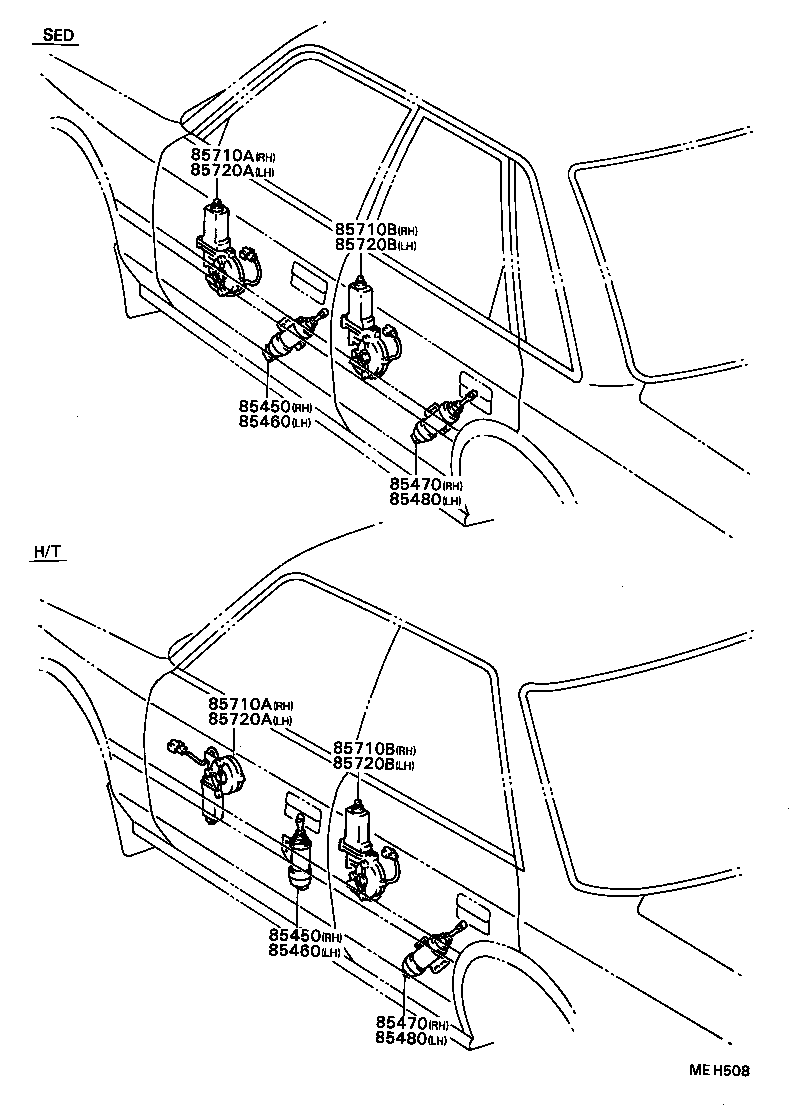 SED

85710A(RH)
85720A(LH)

85710B(RH)
85720B(LH)

85450(RH)
85460(LH)

85470(RH)
85480(LH)

H/T

85710A(RH)
85720A(LH)

85710B(RH)
85720B(LH)

85450(RH)
85460(LH)

85470(RH)
85480(LH)

ME H508