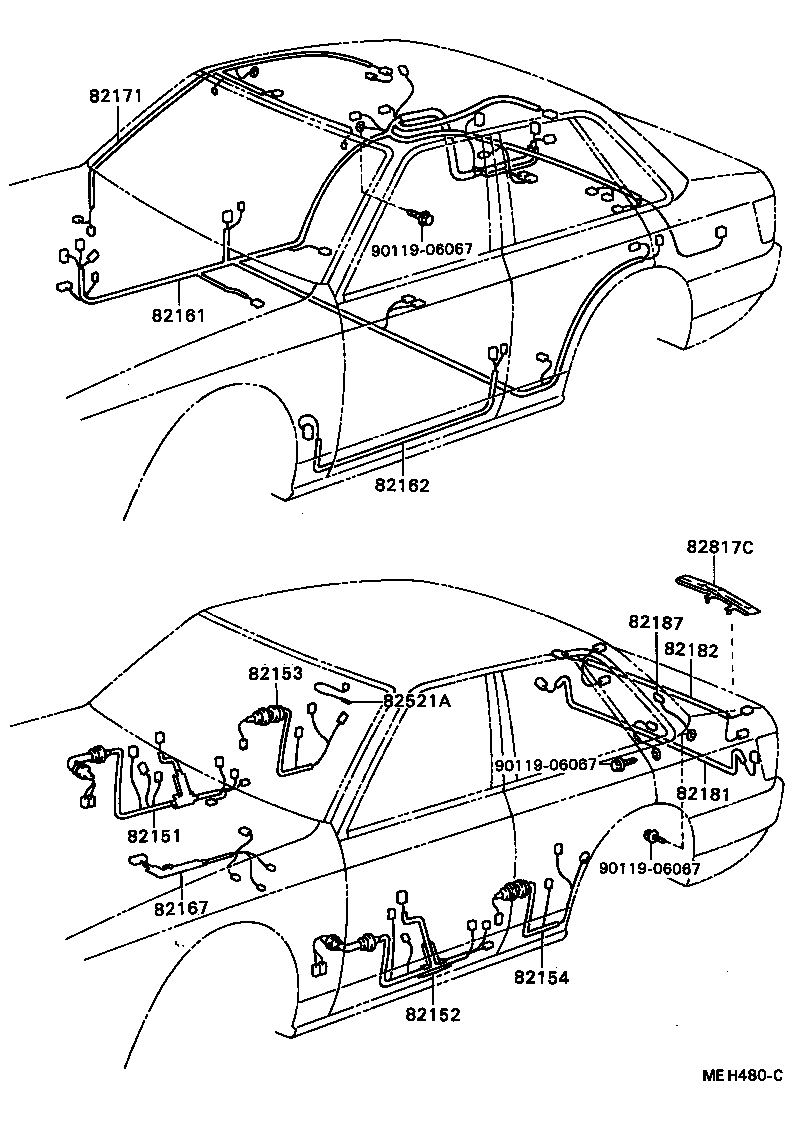 82171

90119-06067

82161

82162

82817C

82187

82182

82153

82521A

90119-06067

82181

82151

90119-06067

82167

82154

82152

ME H480-C