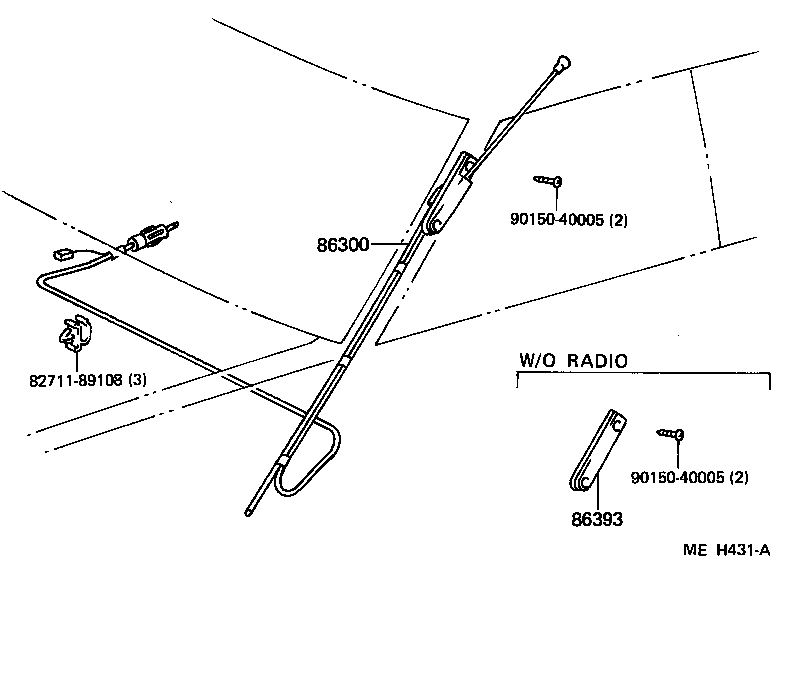 90150-40005 (2)

86300

82711-89108 (3)

W/O RADIO

90150-40005 (2)

86393

ME H431-A