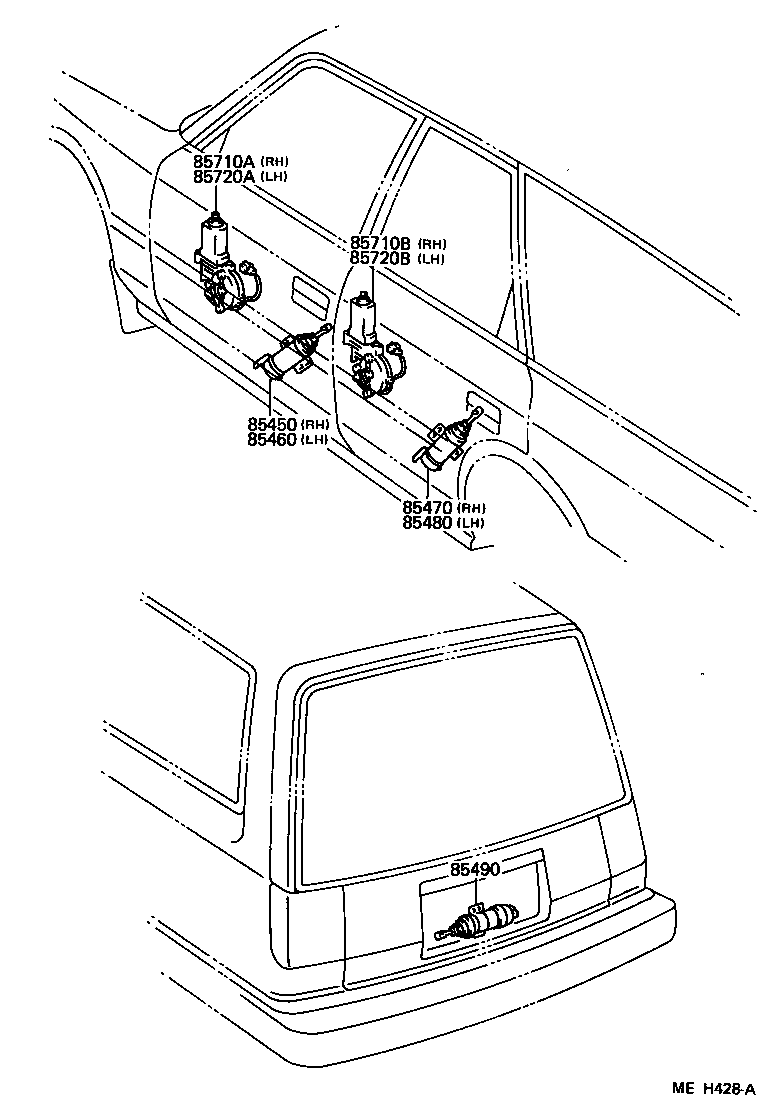 85710A (RH)
85720A (LH)

85710B (RH)
85720B (LH)

85450 (RH)
85460 (LH)

85470 (RH)
85480 (LH)

85490

ME H428-A