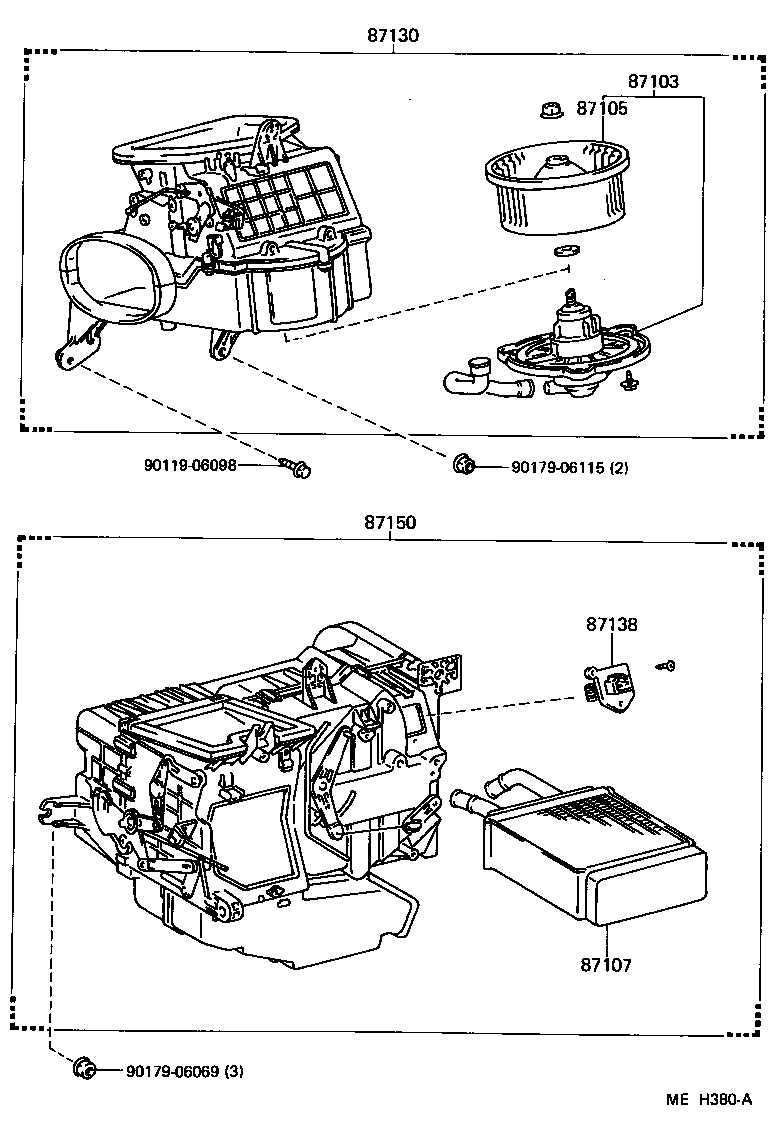 87130

87103

87105

90119-06098

90179-06115 (2)

87150

87138

87107

90179-06069 (3)

ME H380-A