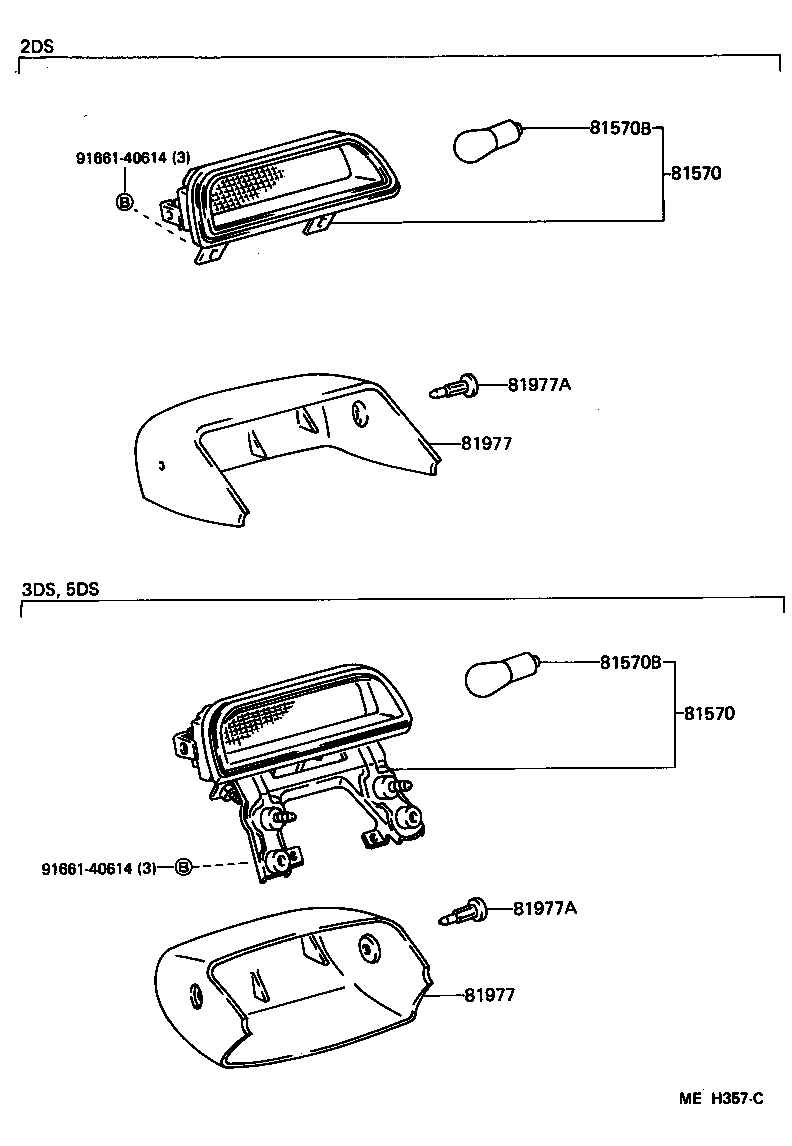 2DS

91661-40614 (3)

B

81570B

81570

81977A

81977

3DS, 5DS

81570B

81570

91661-40614 (3)

B

81977A

81977

ME H357-C