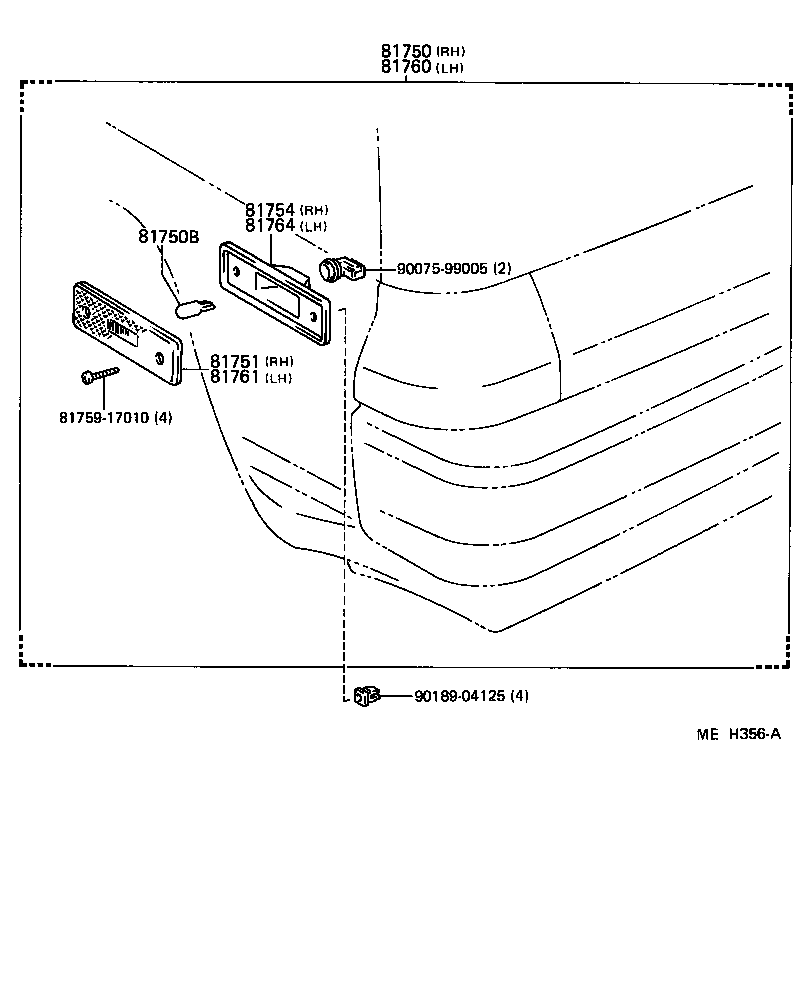 81750 (RH)
81760 (LH)

81754 (RH)
81764 (LH)

81750B

90075-99005 (2)

81751 (RH)
81761 (LH)

81759-17010 (4)

90189-04125 (4)

ME H356-A