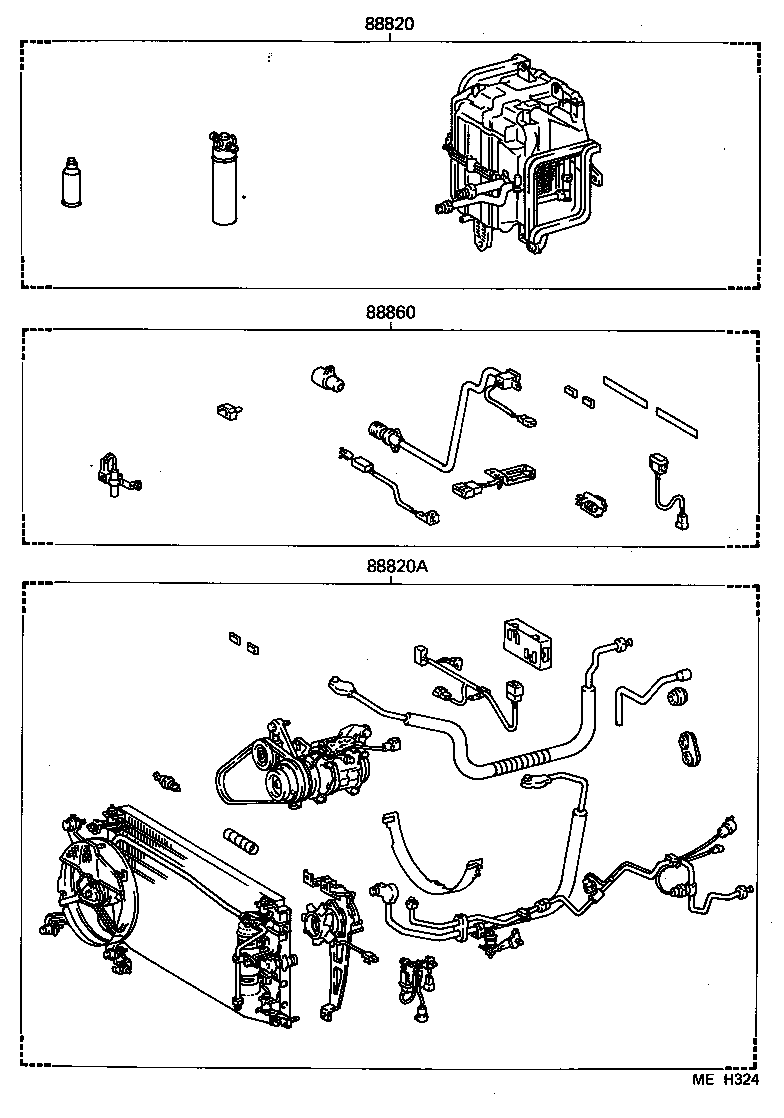 88820

88860

88820A

ME H324