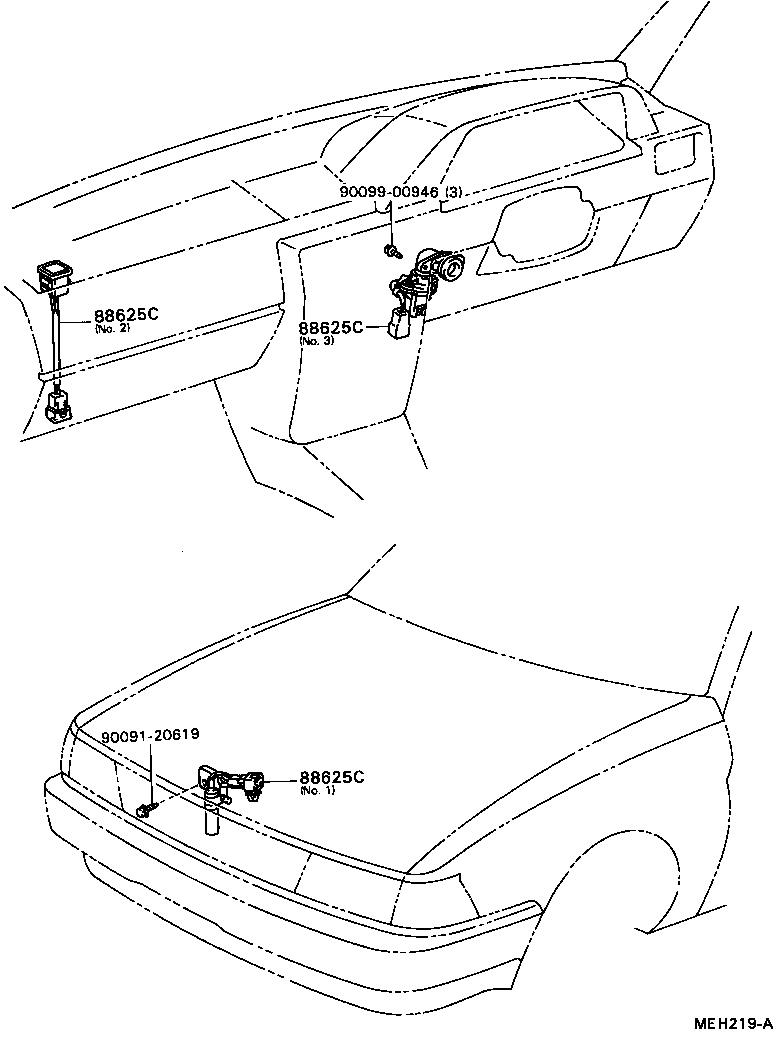 90099-00946 (3)

88625C
(No. 2)

88625C
(No. 3)

90091-20619

88625C
(No. 1)

MEH219-A