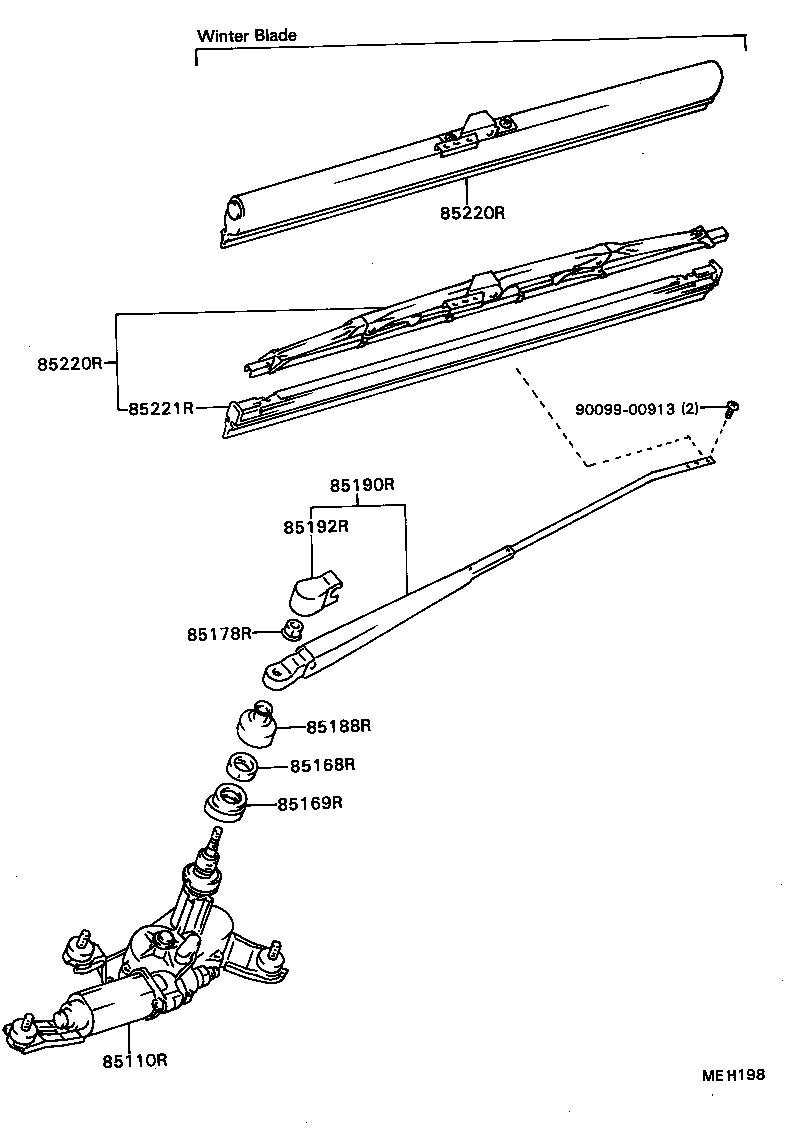 Winter Blade

85220R

85220R

85221R

90099-00913 (2)

85190R

85192R

85178R

85188R

85168R

85169R

85110R

ME H198